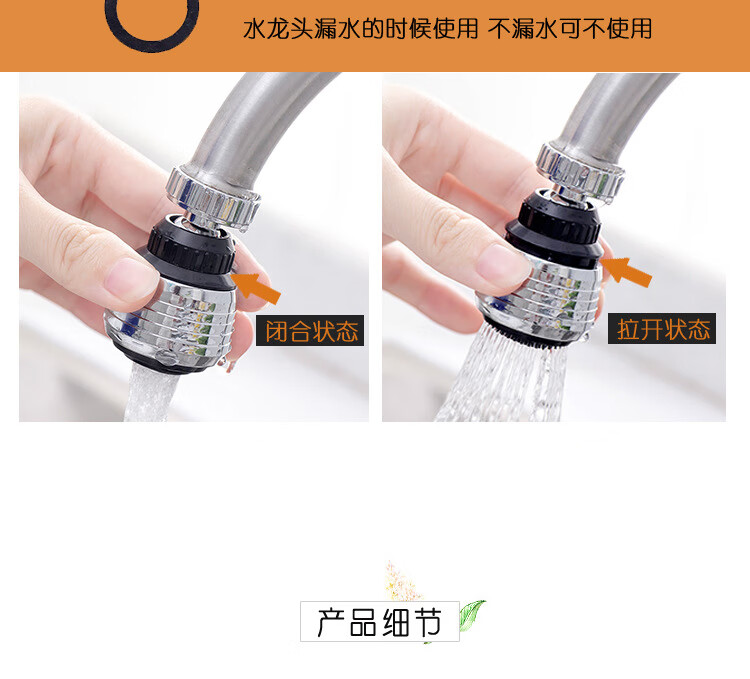 水龙头漏水的时候使用 不漏水可不使用

闭合状态

拉开状态

产品细节