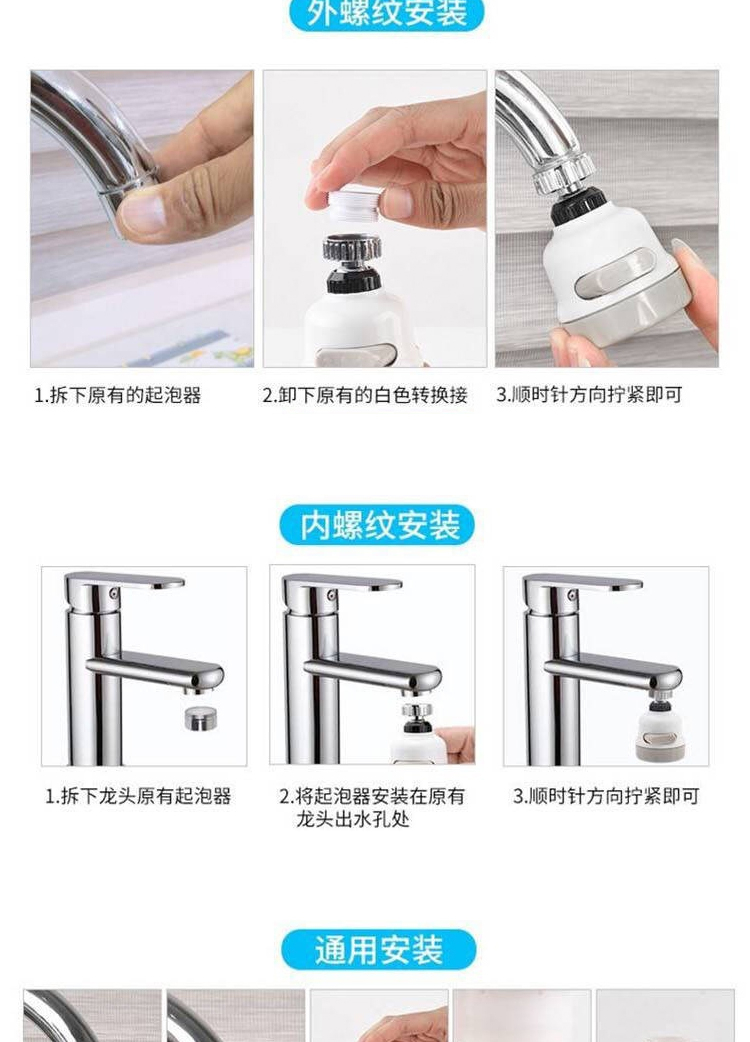 外螺纹安装

1.拆下原有的起泡器

2.卸下原有的白色转换接

3.顺时针方向拧紧即可

内螺纹安装

1.拆下龙头原有起泡器

2.将起泡器安装在原有龙头出水孔处

3.顺时针方向拧紧即可

通用安装