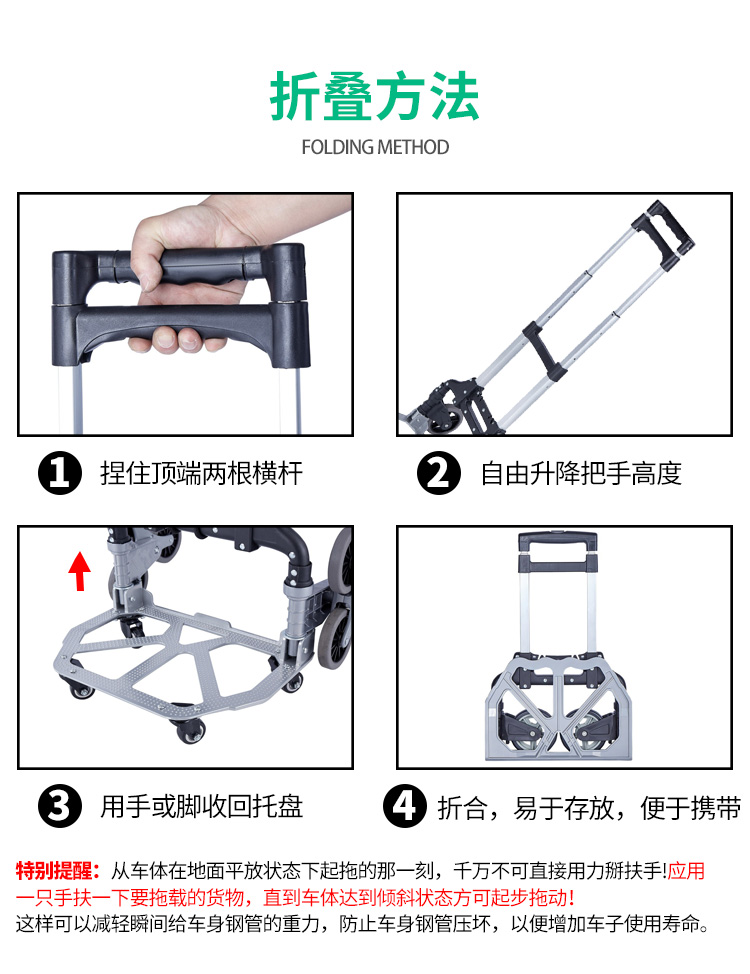 折叠方法
FOLDING METHOD

1 捏住顶端两根横杆

2 自由升降把手高度

3 用手或脚收回托盘

4 折合，易于存放，便于携带

特别提醒：从车体在地面平放状态下起拖的那一刻，千万不可直接用力掰扶手!应用一只手扶一下要拖载的货物，直到车体达到倾斜状态方可起步拖动！
这样可以减轻瞬间给车身钢管的重力，防止车身钢管压坏，以便增加车子使用寿命。