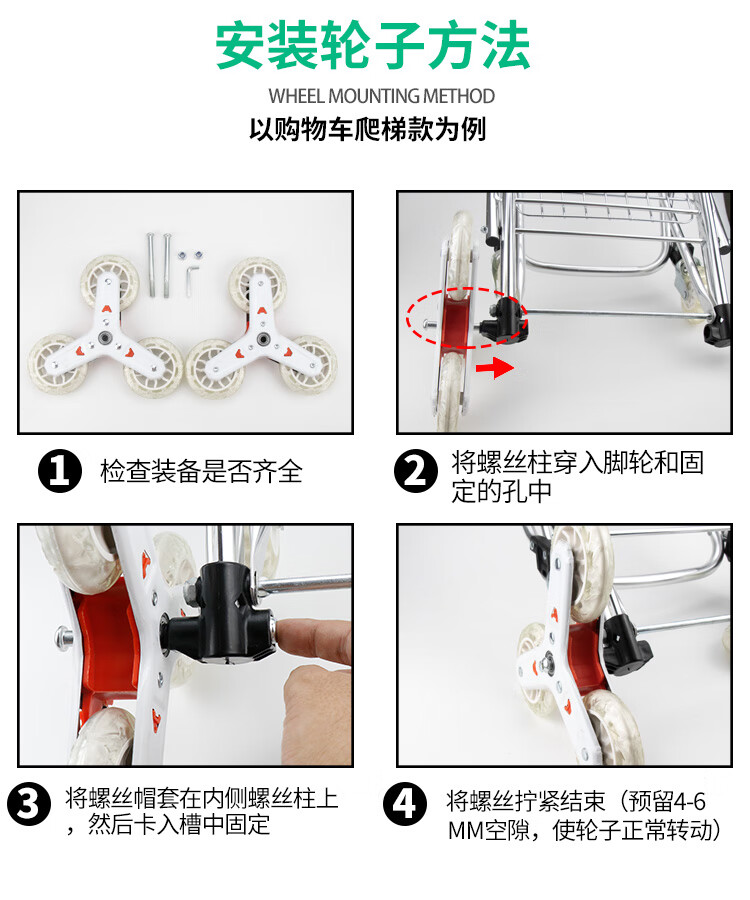 安装轮子方法

WHEEL MOUNTING METHOD

以购物车爬梯款为例

1 检查装备是否齐全

2 将螺丝柱穿入脚轮和固定的孔中

3 将螺丝帽套在内侧螺丝柱上，然后卡入槽中固定

4 将螺丝拧紧结束（预留4-6MM空隙，使轮子正常转动）