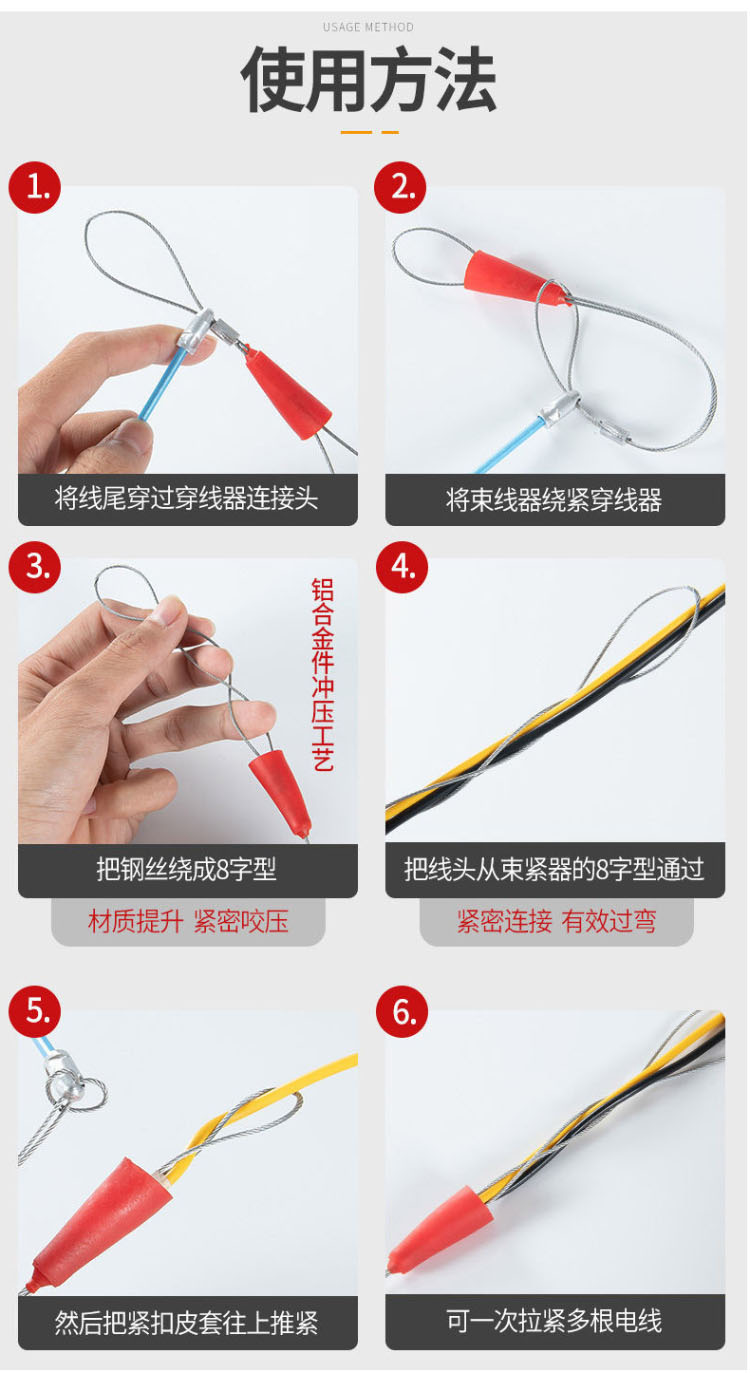 USAGE METHOD

使用方法

1.
将线尾穿过穿线器连接头

2.
将束线器绕紧穿线器

3.
铝合金件冲压工艺
把钢丝绕成8字型
材质提升 紧密咬压

4.
把线头从束紧器的8字型通过
紧密连接 有效过弯

5.
然后把紧扣皮套往上推紧

6.
可一次拉紧多根电线