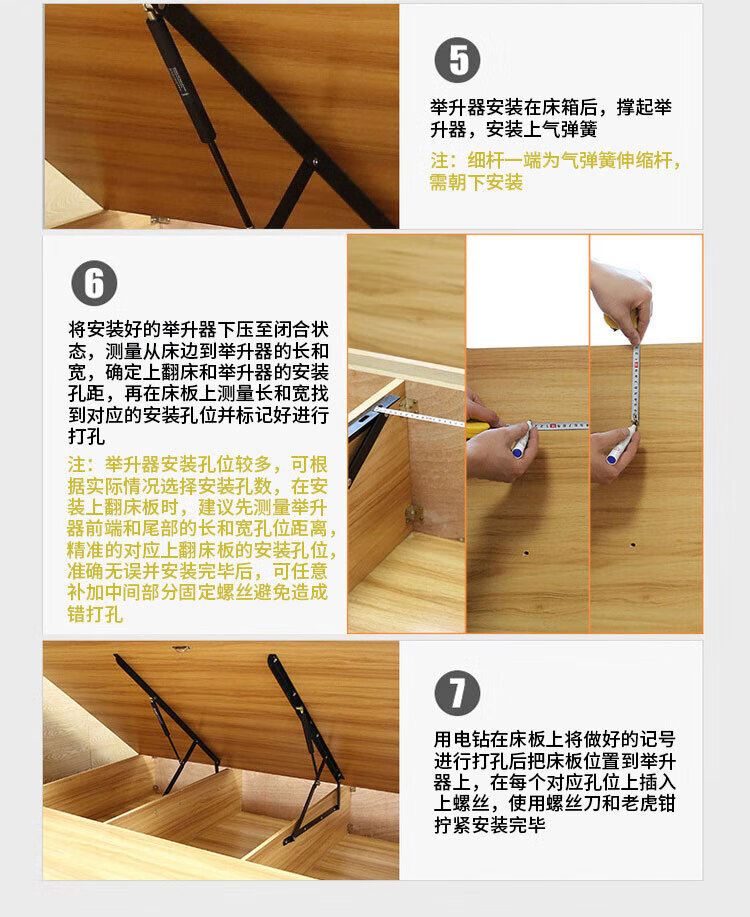 5

举升器安装在床箱后，撑起举升器，安装上气弹簧

注：细杆一端为气弹簧伸缩杆，需朝下安装

6

将安装好的举升器下压至闭合状态，测量从床边到举升器的长和宽，确定上翻床和举升器的安装孔距，再在床板上测量长和宽找到对应的安装孔位并标记好进行打孔

注：举升器安装孔位较多，可根据实际情况选择安装孔数，在安装上翻床板时，建议先测量举升器前端和尾部的长和宽孔位距离，精准的对应上翻床板的安装孔位，准确无误并安装完毕后，可任意补加中间部分固定螺丝避免造成错打孔

7

用电钻在床板上将做好的记号进行打孔后把床板位置到举升器上，在每个对应孔位上插入上螺丝，使用螺丝刀和老虎钳拧紧安装完毕