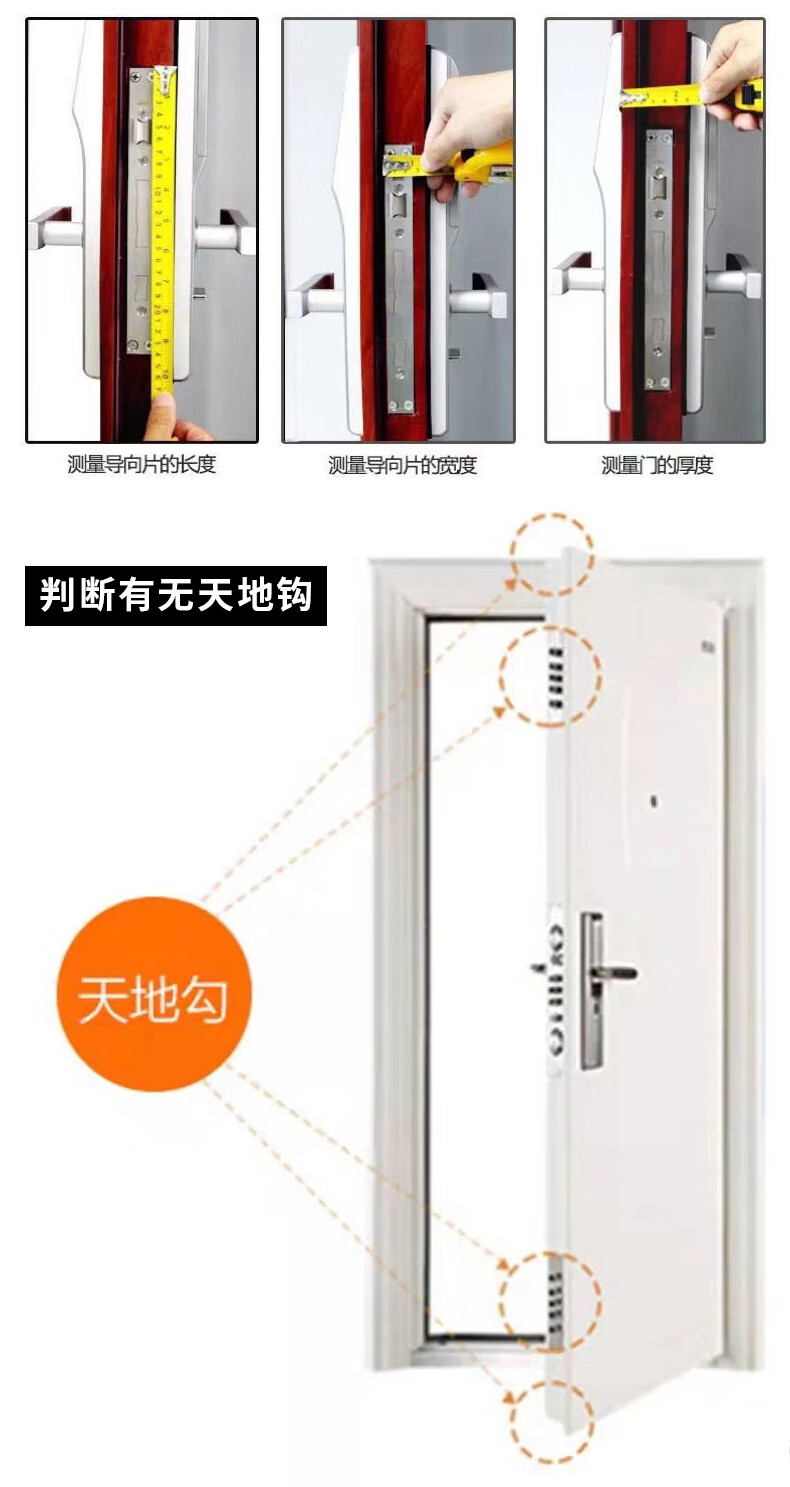 测量导向片的长度

测量导向片的宽度

测量门的厚度

判断有无天地钩

天地勾