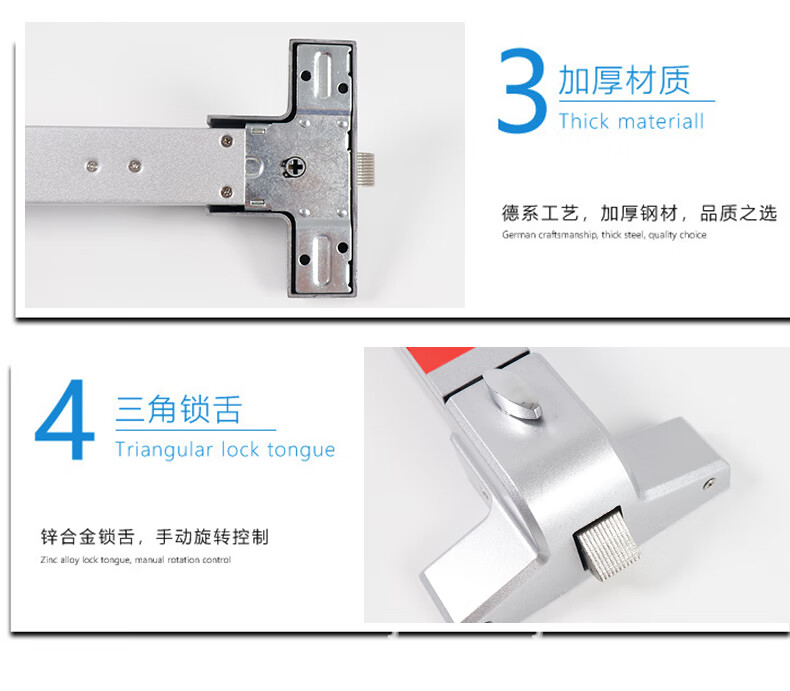 3 加厚材质
Thick materiall

德系工艺，加厚钢材，品质之选
German craftsmanship, thick steel, quality choice

4 三角锁舌
Triangular lock tongue

锌合金锁舌，手动旋转控制
Zinc alloy lock tongue, manual rotation control