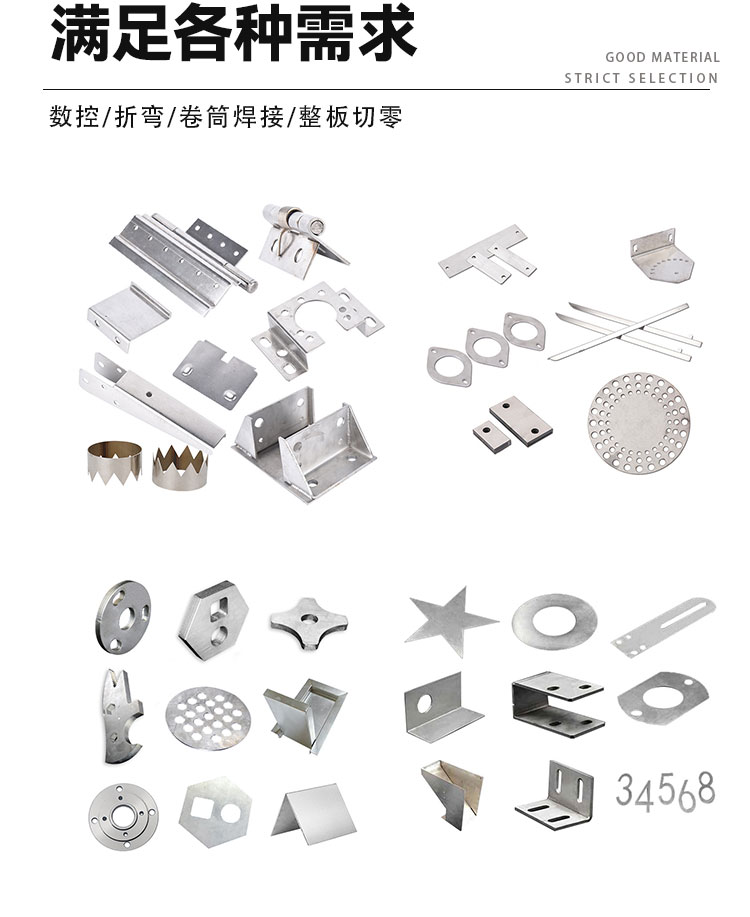 满足各种需求

GOOD MATERIAL
STRICT SELECTION

数控/折弯/卷筒焊接/整板切零

34568