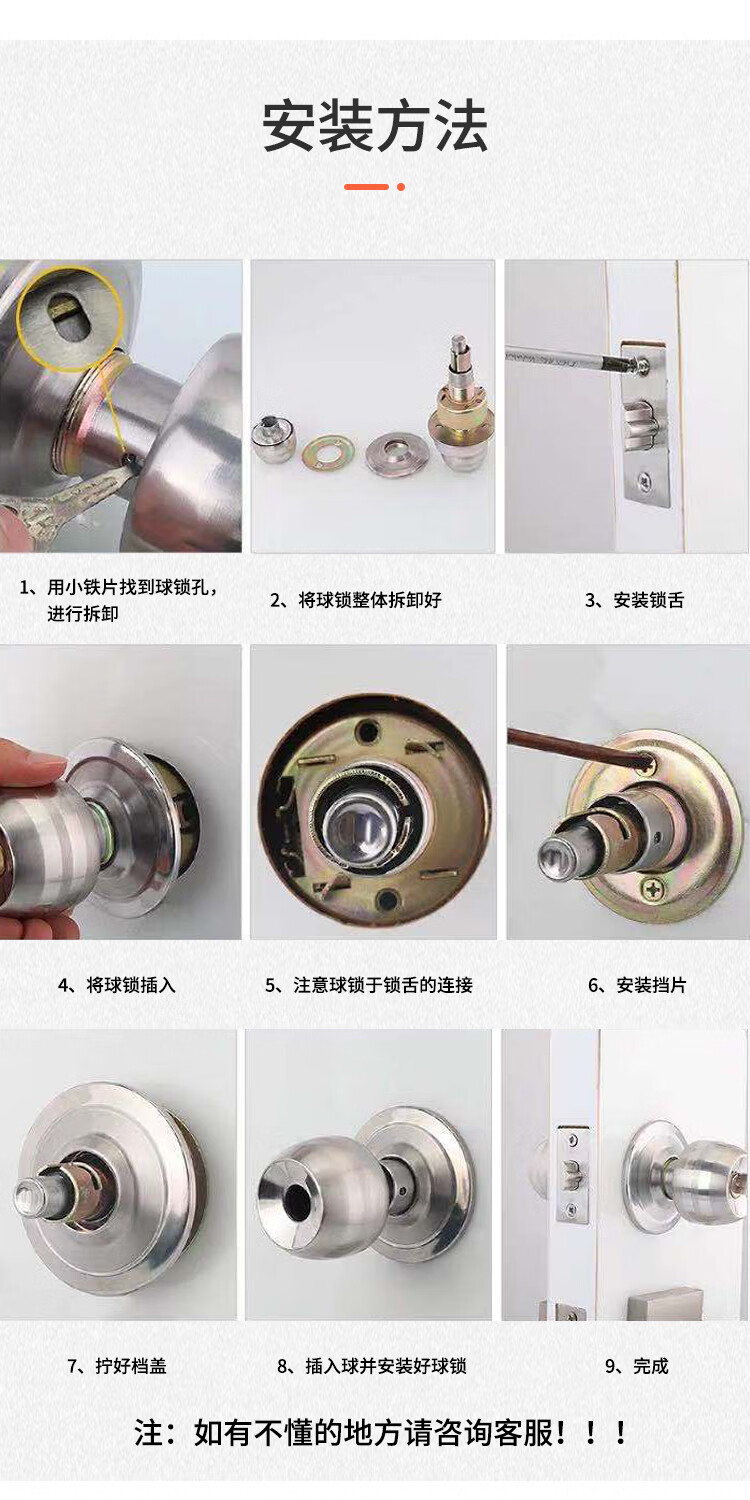 安装方法

1、用小铁片找到球锁孔，进行拆卸

2、将球锁整体拆卸好

3、安装锁舌

4、将球锁插入

5、注意球锁于锁舌的连接

6、安装挡片

7、拧好档盖

8、插入球并安装好球锁

9、完成

注：如有不懂的地方请咨询客服！！！