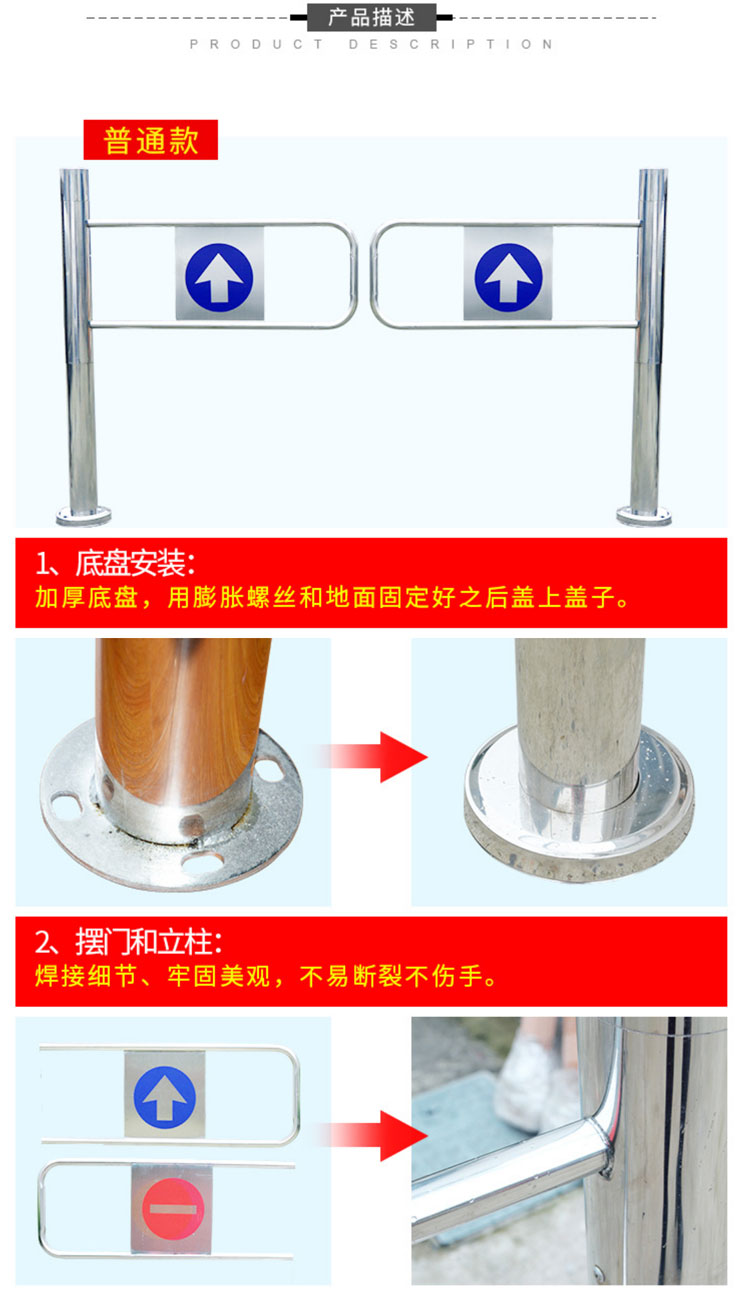 产品描述
PRODUCT DESCRIPTION

普通款

1、底盘安装：
加厚底盘，用膨胀螺丝和地面固定好之后盖上盖子。

2、摆门和立柱：
焊接细节、牢固美观，不易断裂不伤手。