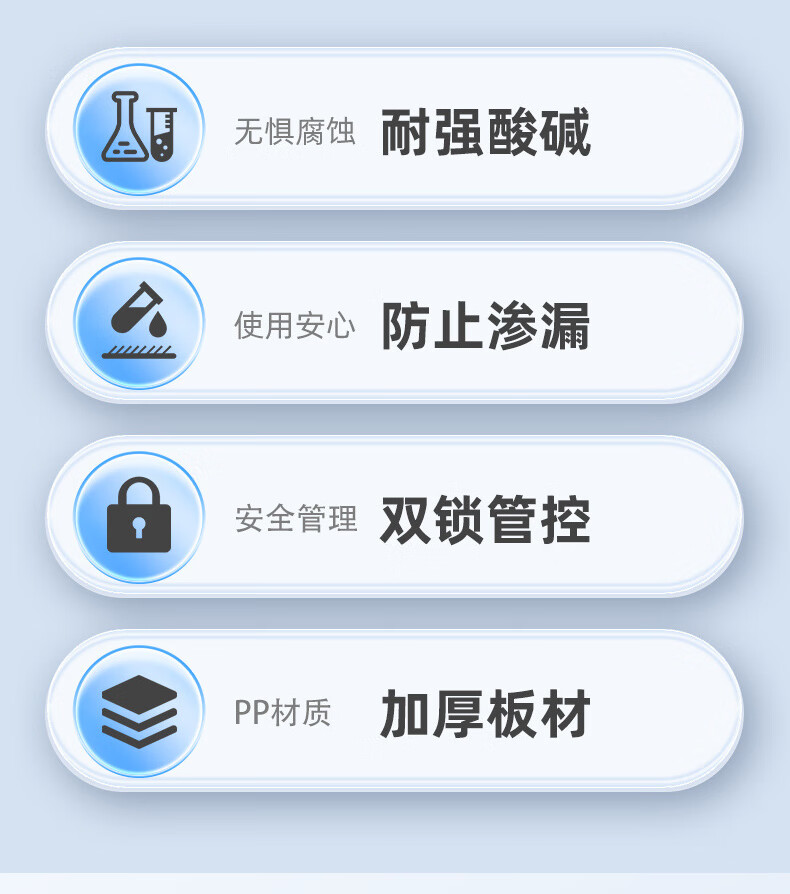 无惧腐蚀 耐强酸碱

使用安心 防止渗漏

安全管理 双锁管控

PP材质 加厚板材