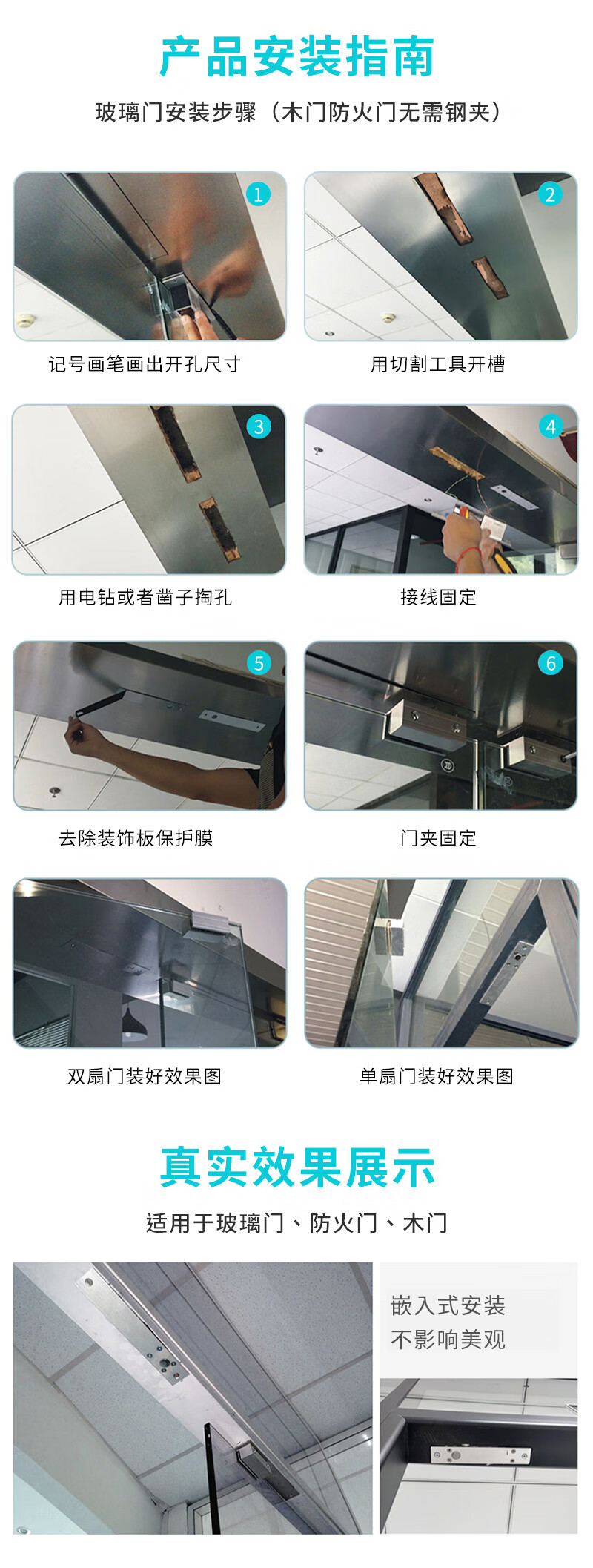 产品安装指南

玻璃门安装步骤（木门防火门无需钢夹）

1

记号画笔画出开孔尺寸

2

用切割工具开槽

3

用电钻或者凿子掏孔

4

接线固定

5

去除装饰板保护膜

6

门夹固定

双扇门装好效果图

单扇门装好效果图

真实效果展示

适用于玻璃门、防火门、木门

嵌入式安装
不影响美观