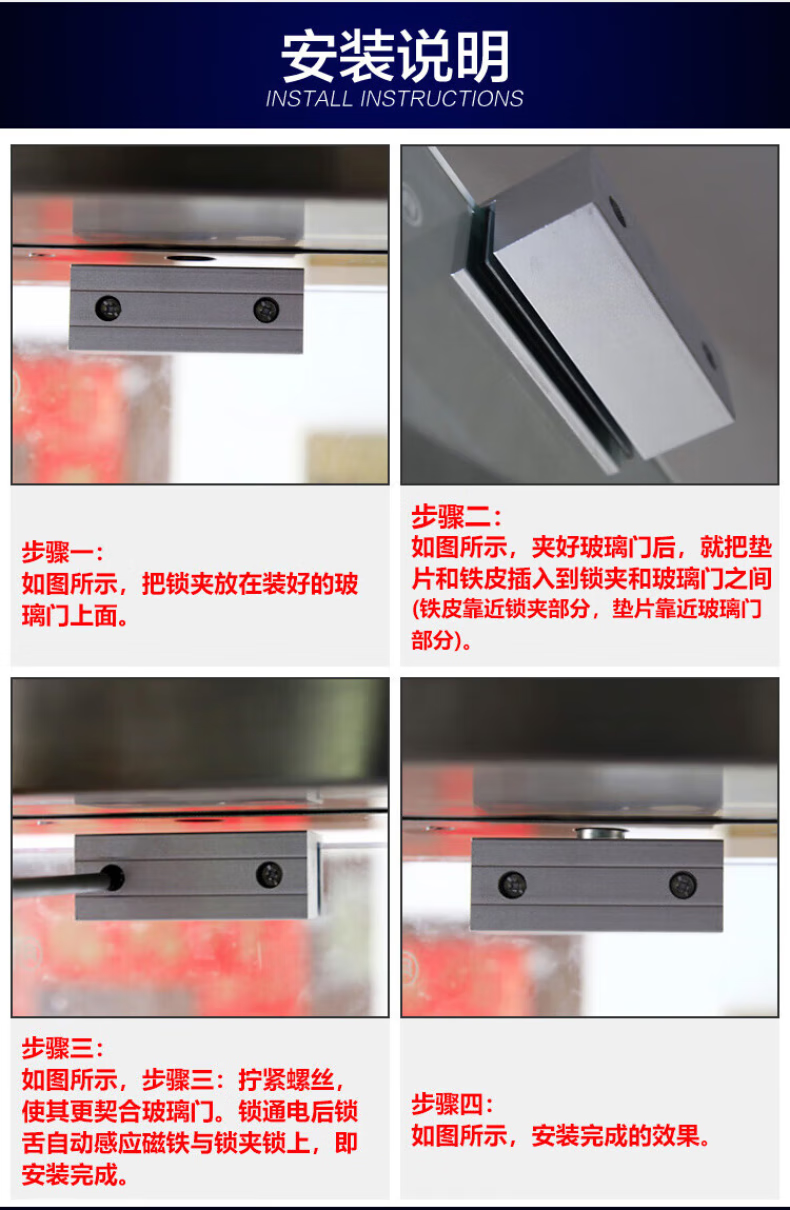 安装说明
INSTALL INSTRUCTIONS

步骤一：
如图所示，把锁夹放在装好的玻璃门上面。

步骤二：
如图所示，夹好玻璃门后，就把垫片和铁皮插入到锁夹和玻璃门之间(铁皮靠近锁夹部分，垫片靠近玻璃门部分)。

步骤三：
如图所示，步骤三：拧紧螺丝，使其更契合玻璃门。锁通电后锁舌自动感应磁铁与锁夹锁上，即安装完成。

步骤四：
如图所示，安装完成的效果。