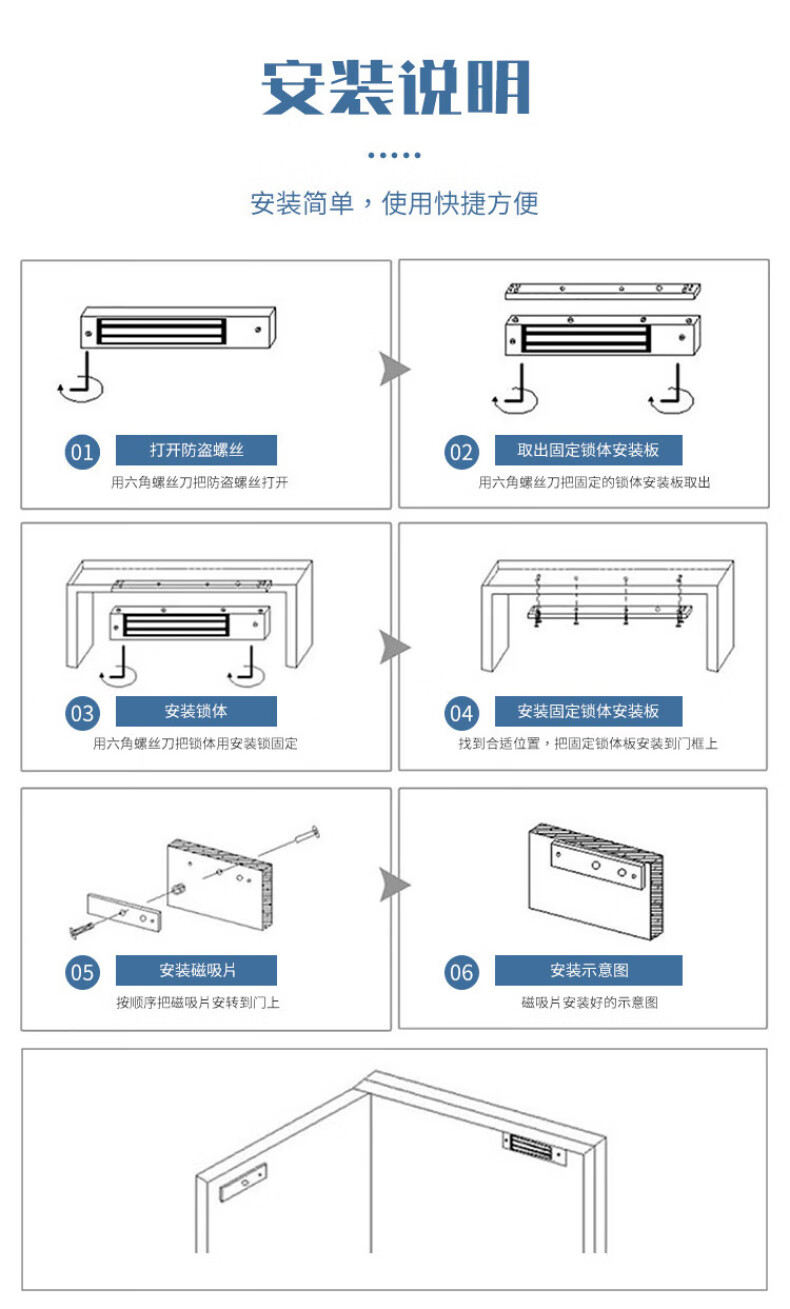 安装说明

安装简单，使用快捷方便

01 打开防盗螺丝
用六角螺丝刀把防盗螺丝打开

02 取出固定锁体安装板
用六角螺丝刀把固定的锁体安装板取出

03 安装锁体
用六角螺丝刀把锁体用安装锁固定

04 安装固定锁体安装板
找到合适位置，把固定锁体板安装到门框上

05 安装磁吸片
按顺序把磁吸片安转到门上

06 安装示意图
磁吸片安装好的示意图