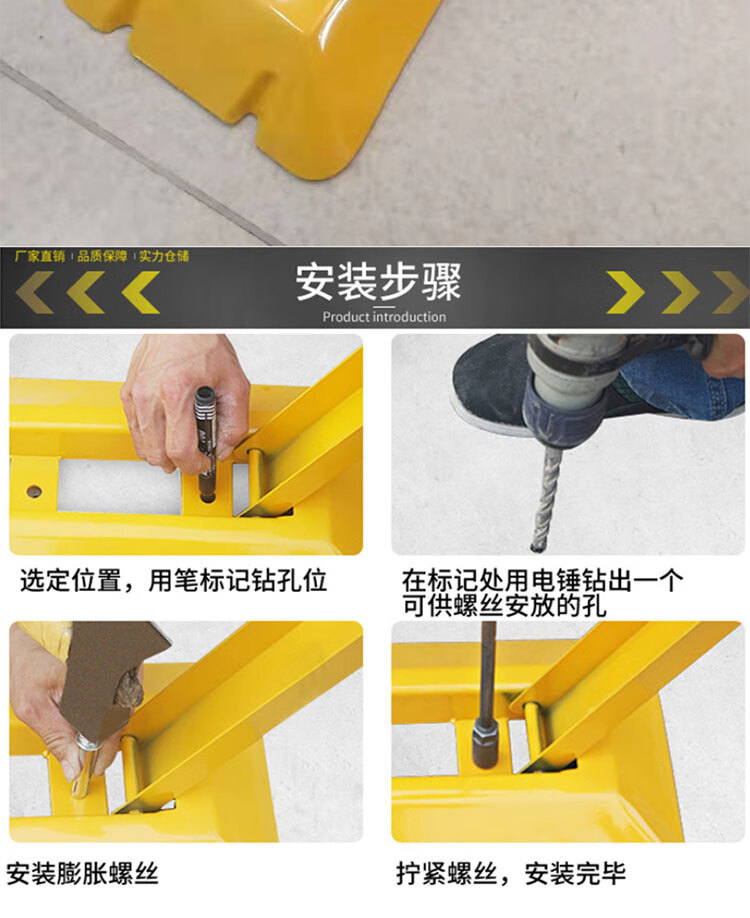 厂家直销 | 品质保障 | 实力仓储

安装步骤

Product introduction

选定位置，用笔标记钻孔位

在标记处用电锤钻出一个可供螺丝安放的孔

安装膨胀螺丝

拧紧螺丝，安装完毕