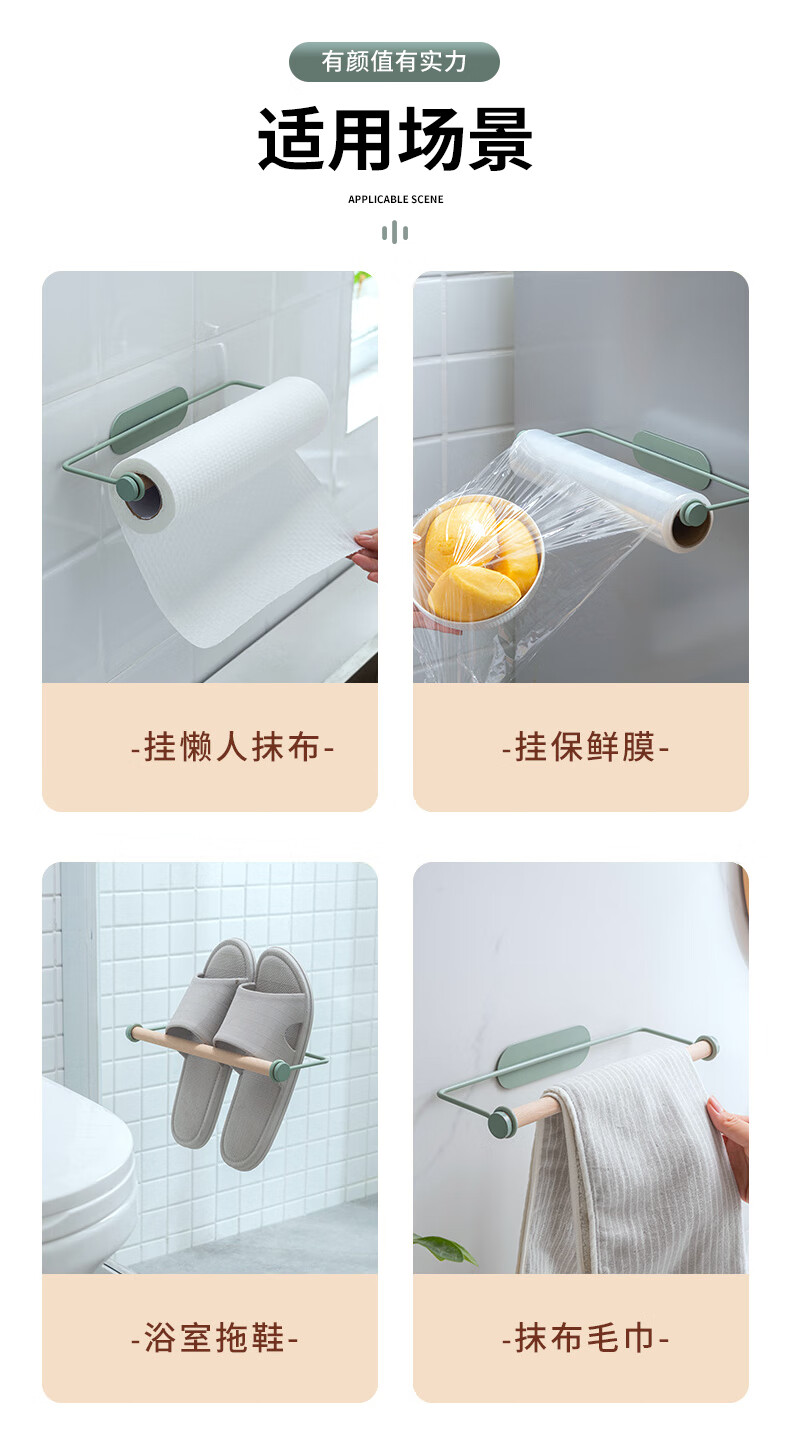 有颜值有实力

适用场景

APPLICABLE SCENE

-挂懒人抹布-

-挂保鲜膜-

-浴室拖鞋-

-抹布毛巾-