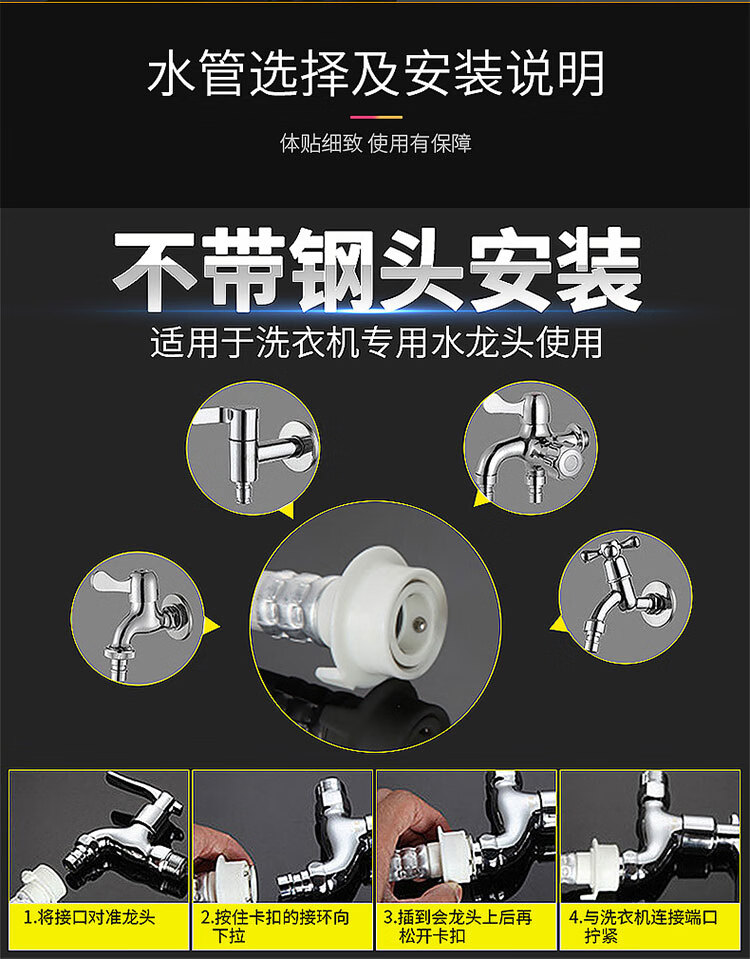 水管选择及安装说明

体贴细致 使用有保障

不带钢头安装

适用于洗衣机专用水龙头使用

1.将接口对准龙头

2.按住卡扣的接环向下拉

3.插到会龙头上后再松开卡扣

4.与洗衣机连接端口拧紧