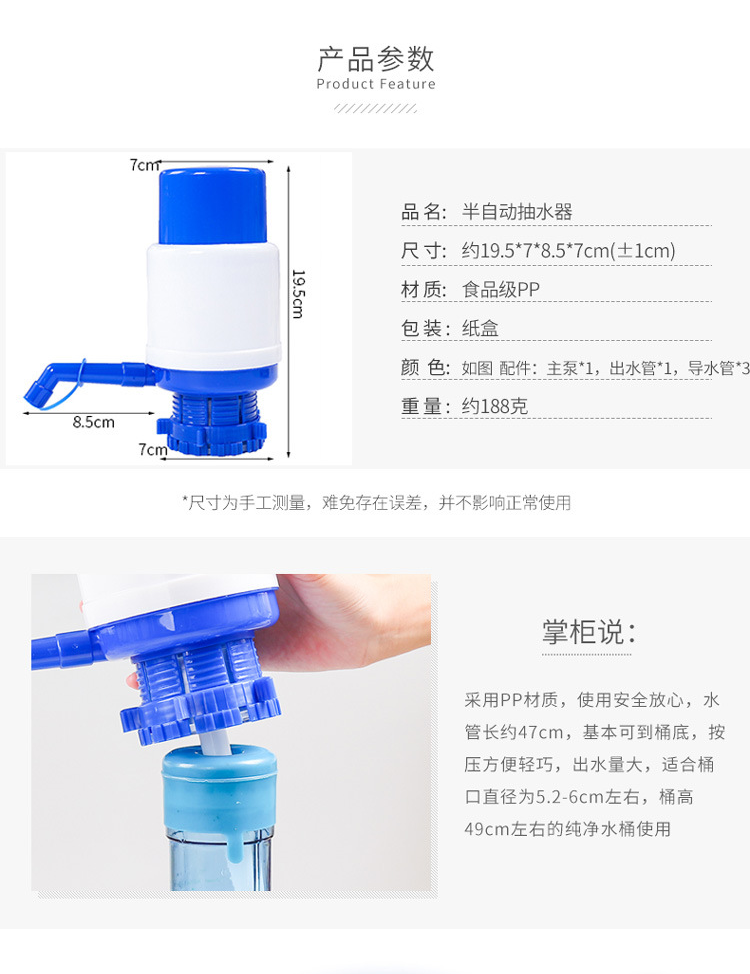 产品参数
Product Feature

7cm

19.5cm

8.5cm

7cm

品名：半自动抽水器

尺寸：约19.5*7*8.5*7cm(±1cm)

材质：食品级PP

包装：纸盒

颜色：如图 配件：主泵*1，出水管*1，导水管*3

重量：约188克

*尺寸为手工测量，难免存在误差，并不影响正常使用

掌柜说：

采用PP材质，使用安全放心，水管长约47cm，基本可到桶底，按压方便轻巧，出水量大，适合桶口直径为5.2-6cm左右，桶高49cm左右的纯净水桶使用