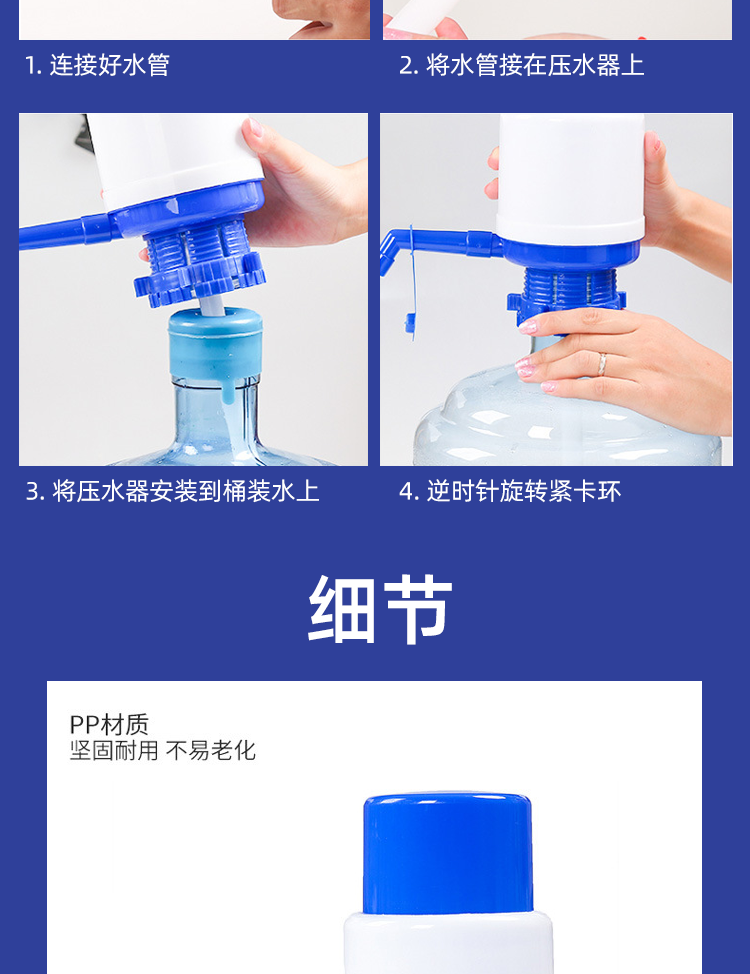 1. 连接好水管

2. 将水管接在压水器上

3. 将压水器安装到桶装水上

4. 逆时针旋转紧卡环

细节

PP材质
坚固耐用 不易老化