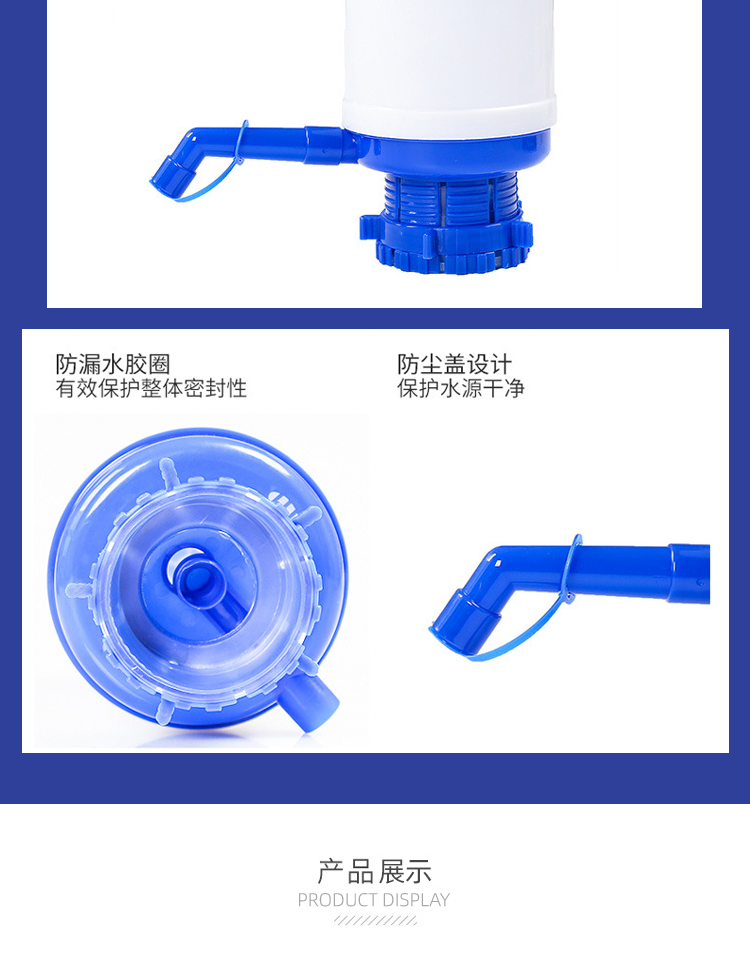 防漏水胶圈
有效保护整体密封性

防尘盖设计
保护水源干净

产品展示
PRODUCT DISPLAY