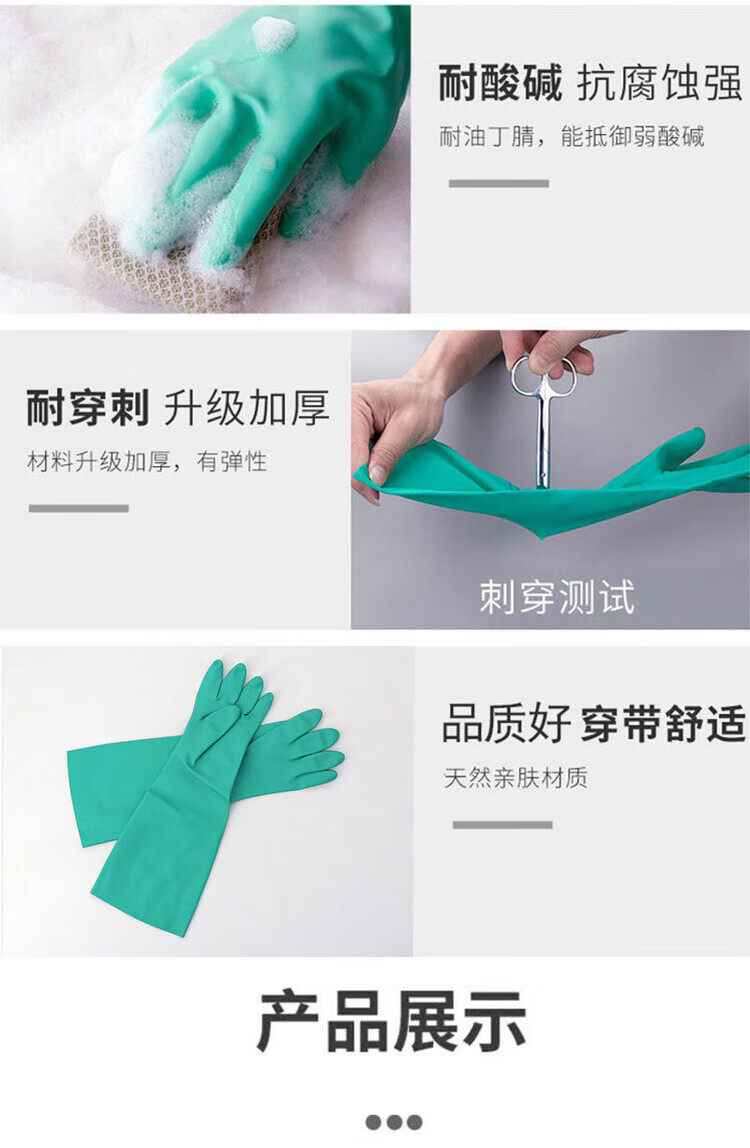 耐酸碱 抗腐蚀强

耐油丁腈，能抵御弱酸碱

耐穿刺 升级加厚

材料升级加厚，有弹性

刺穿测试

品质好 穿带舒适

天然亲肤材质

产品展示