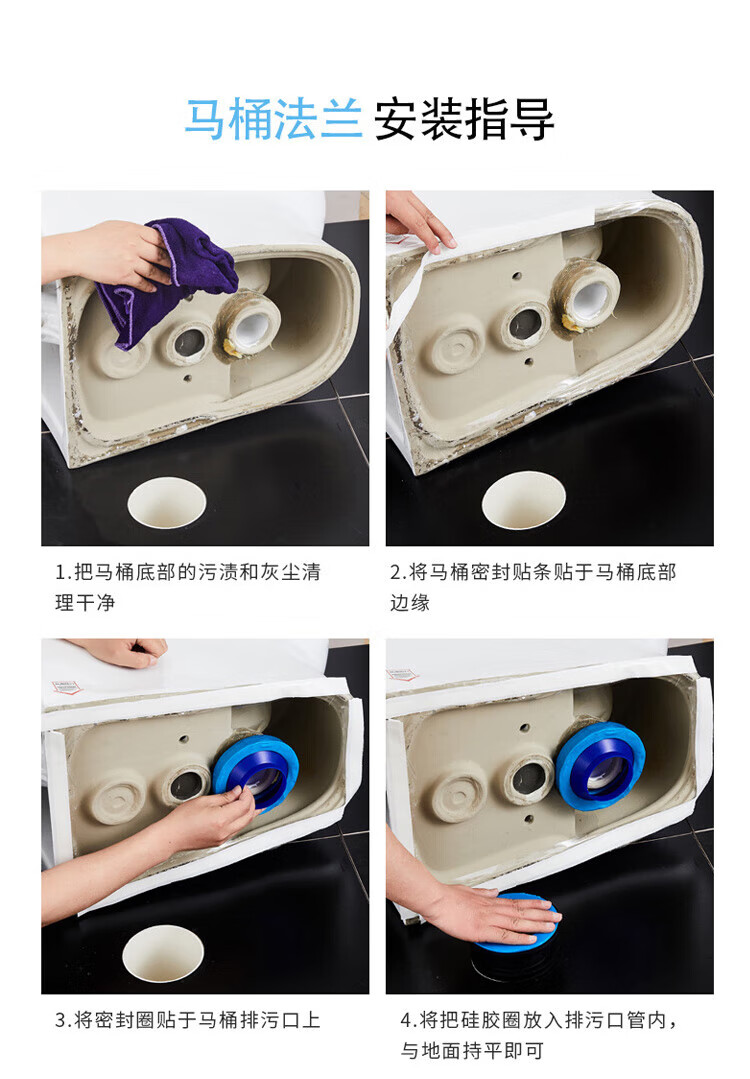 马桶法兰 安装指导

1.把马桶底部的污渍和灰尘清理干净

2.将马桶密封贴条贴于马桶底部边缘

3.将密封圈贴于马桶排污口上

4.将把硅胶圈放入排污口管内，与地面持平即可