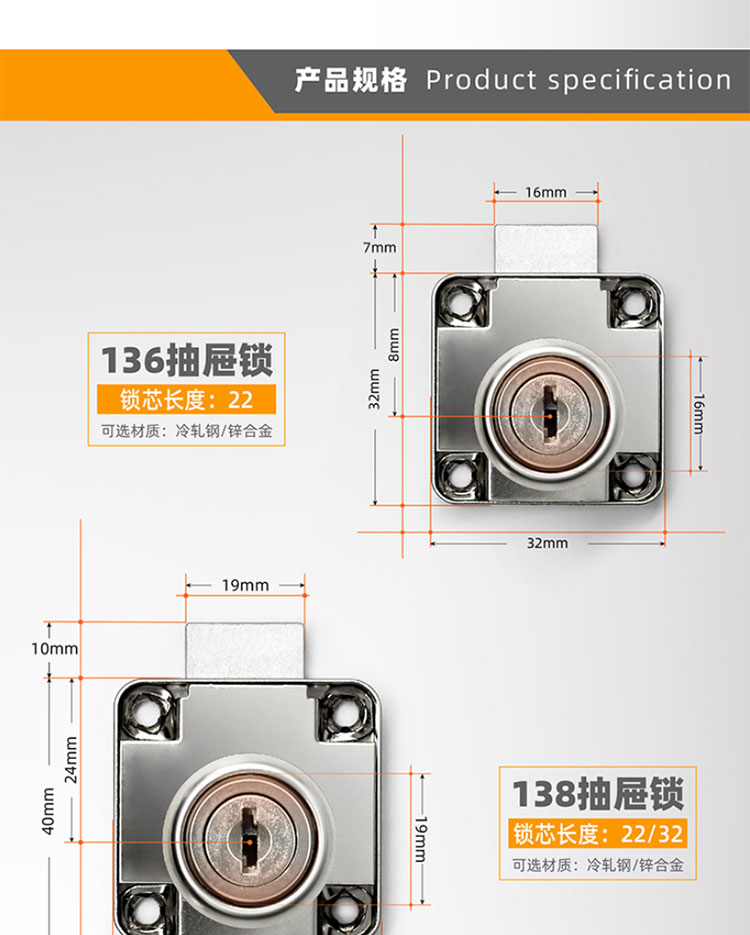 产品规格 Product specification

16mm

7mm

8mm

32mm

16mm

32mm

136抽屉锁

锁芯长度：22

可选材质：冷轧钢/锌合金

19mm

10mm

24mm

40mm

19mm

138抽屉锁

锁芯长度：22/32

可选材质：冷轧钢/锌合金