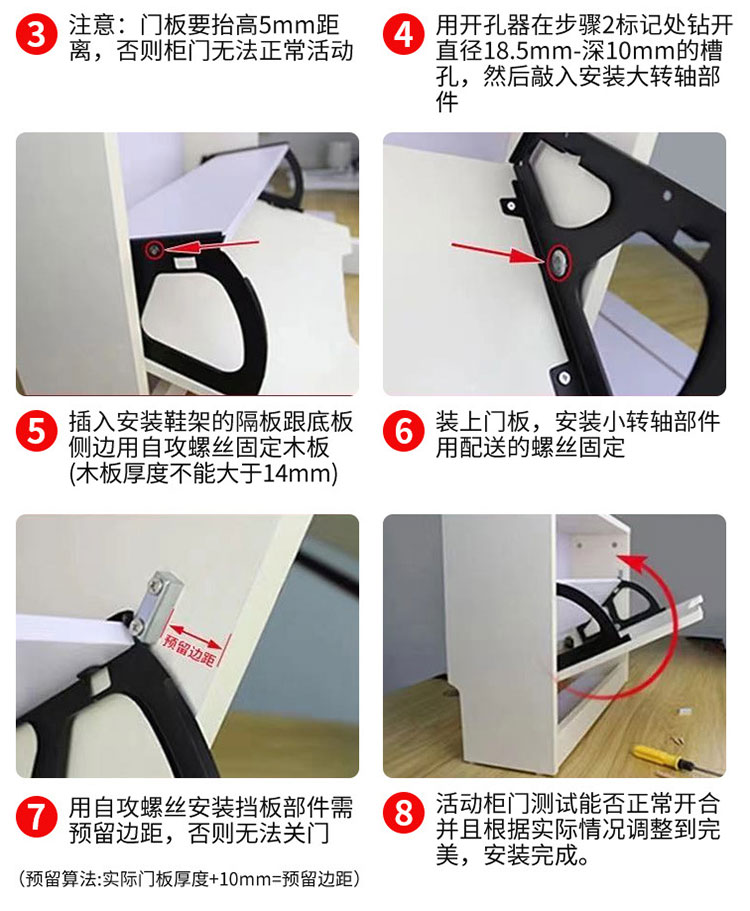 3 注意：门板要抬高5mm距离，否则柜门无法正常活动

4 用开孔器在步骤2标记处钻开直径18.5mm-深10mm的槽孔，然后敲入安装大转轴部件

5 插入安装鞋架的隔板跟底板侧边用自攻螺丝固定木板(木板厚度不能大于14mm)

6 装上门板，安装小转轴部件用配送的螺丝固定

预留边距

7 用自攻螺丝安装挡板部件需预留边距，否则无法关门

(预留算法:实际门板厚度+10mm=预留边距)

8 活动柜门测试能否正常开合并且根据实际情况调整到完美，安装完成。