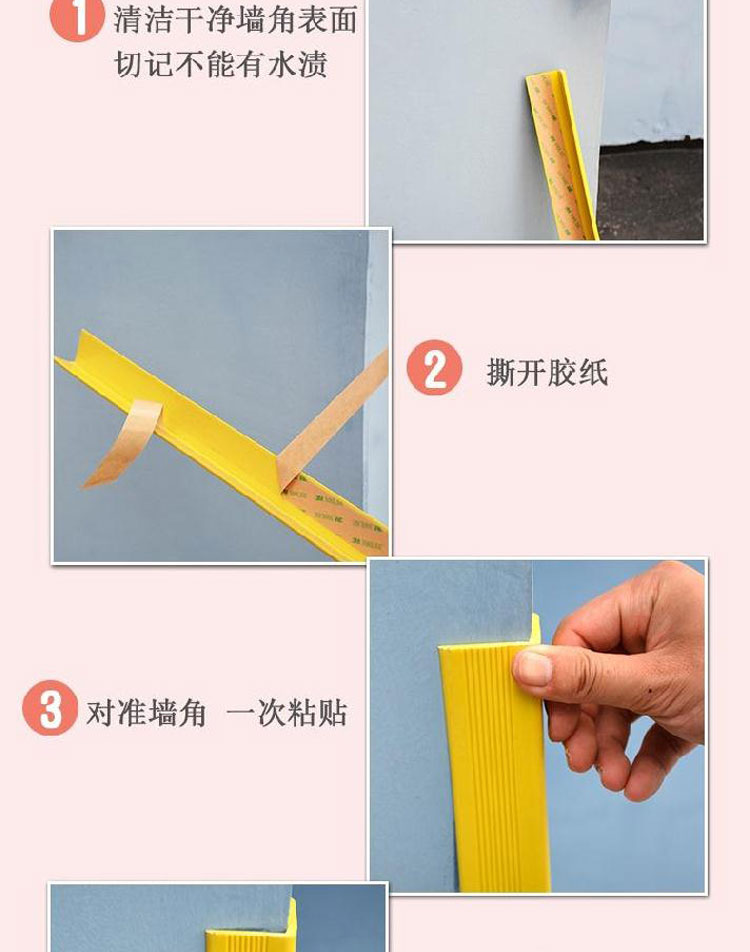 1 清洁干净墙角表面
切记不能有水渍

2 撕开胶纸

3 对准墙角 一次粘贴