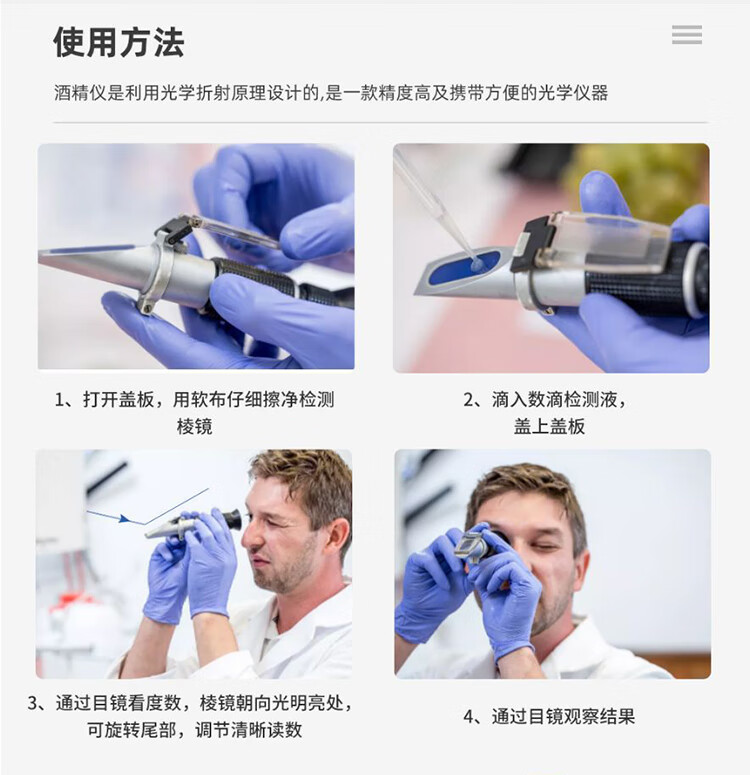 使用方法

酒精仪是利用光学折射原理设计的,是一款精度高及携带方便的光学仪器

1、打开盖板，用软布仔细擦净检测棱镜

2、滴入数滴检测液，盖上盖板

3、通过目镜看度数，棱镜朝向光明亮处，可旋转尾部，调节清晰读数

4、通过目镜观察结果