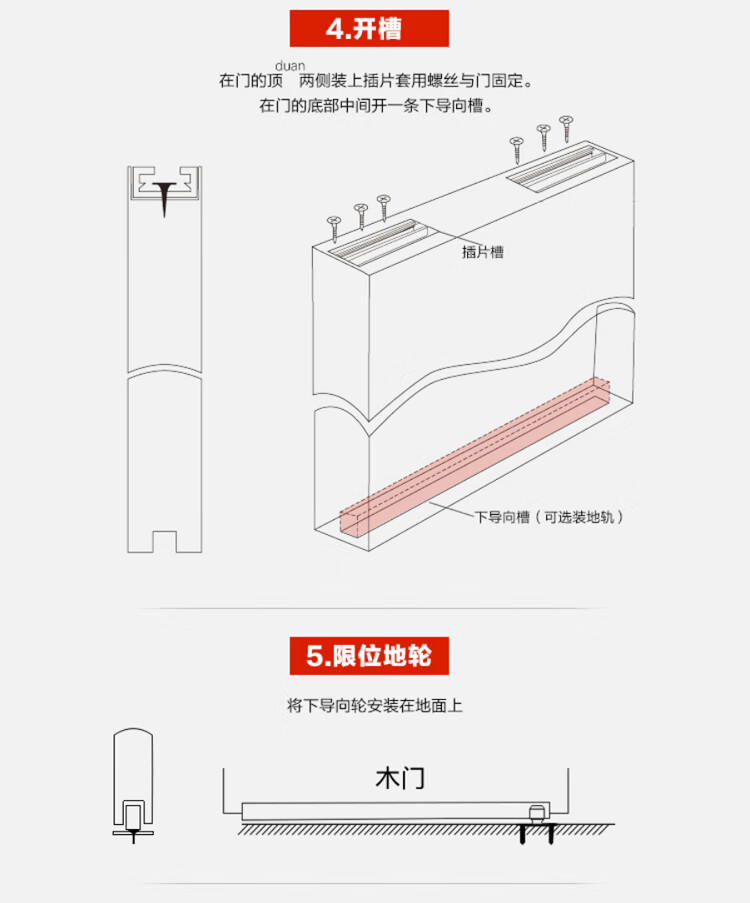 4.开槽

在门的顶 duan 两侧装上插片套用螺丝与门固定。
在门的底部中间开一条下导向槽。

插片槽

下导向槽（可选装地轨）

5.限位地轮

将下导向轮安装在地面上

木门