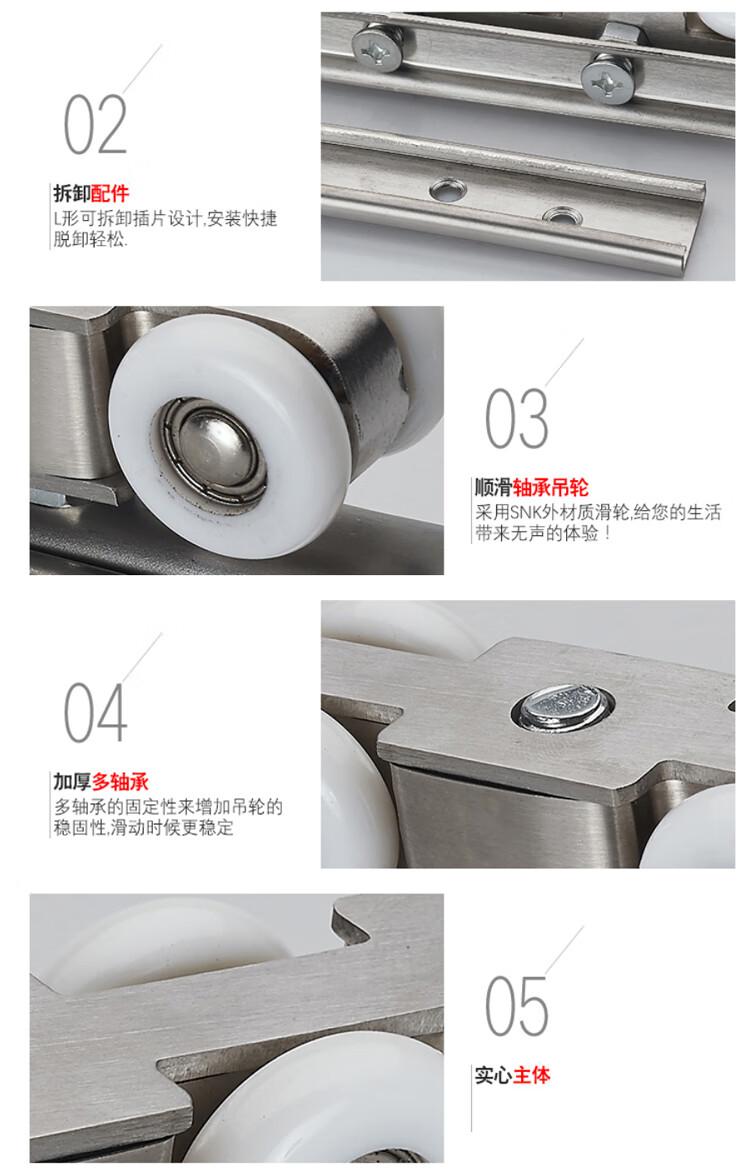 02

拆卸配件
L形可拆卸插片设计,安装快捷脱卸轻松.

03

顺滑轴承吊轮
采用SNK外材质滑轮,给您的生活带来无声的体验!

04

加厚多轴承
多轴承的固定性来增加吊轮的稳固性,滑动时候更稳定

05

实心主体