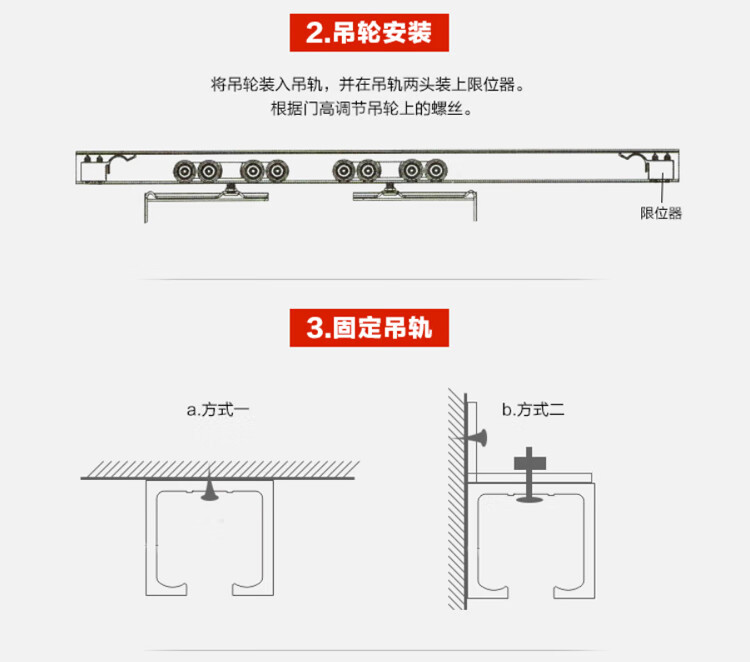 2.吊轮安装

将吊轮装入吊轨，并在吊轨两头装上限位器。
根据门高调节吊轮上的螺丝。

限位器

3.固定吊轨

a.方式一

b.方式二