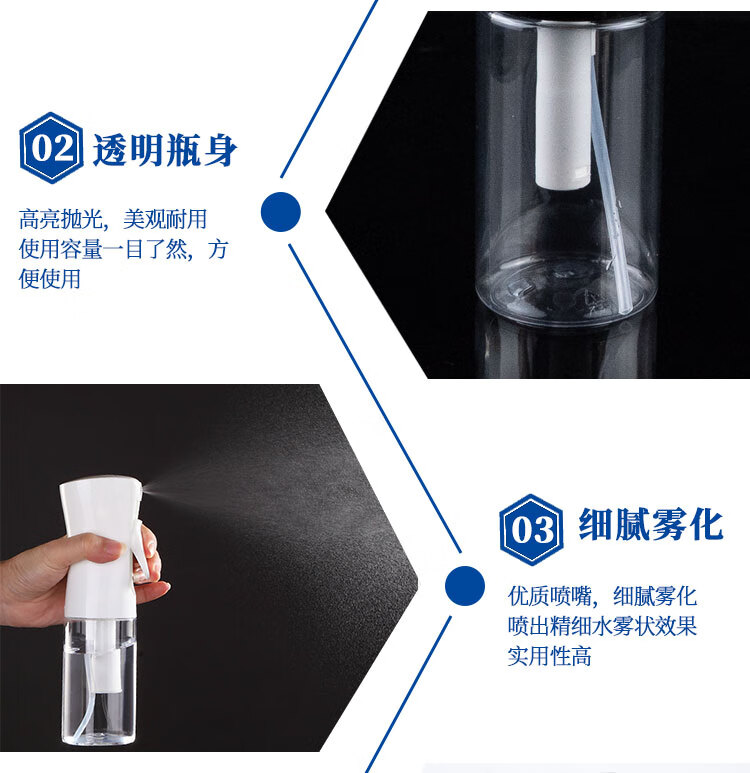 02 透明瓶身

高亮抛光，美观耐用
使用容量一目了然，方便使用

03 细腻雾化

优质喷嘴，细腻雾化
喷出精细水雾状效果
实用性高