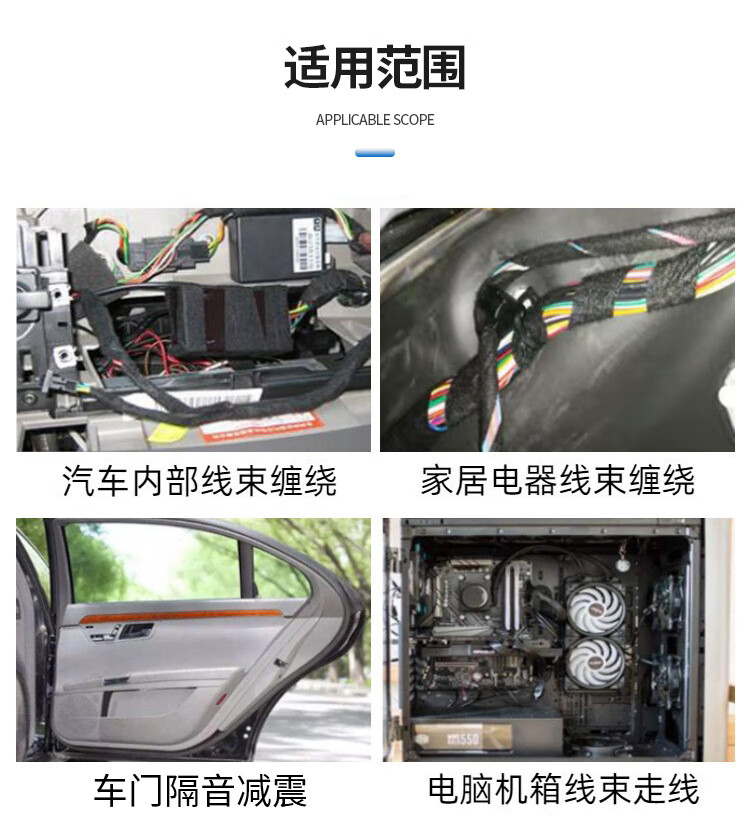 适用范围

APPLICABLE SCOPE

汽车内部线束缠绕

家居电器线束缠绕

车门隔音减震

电脑机箱线束走线