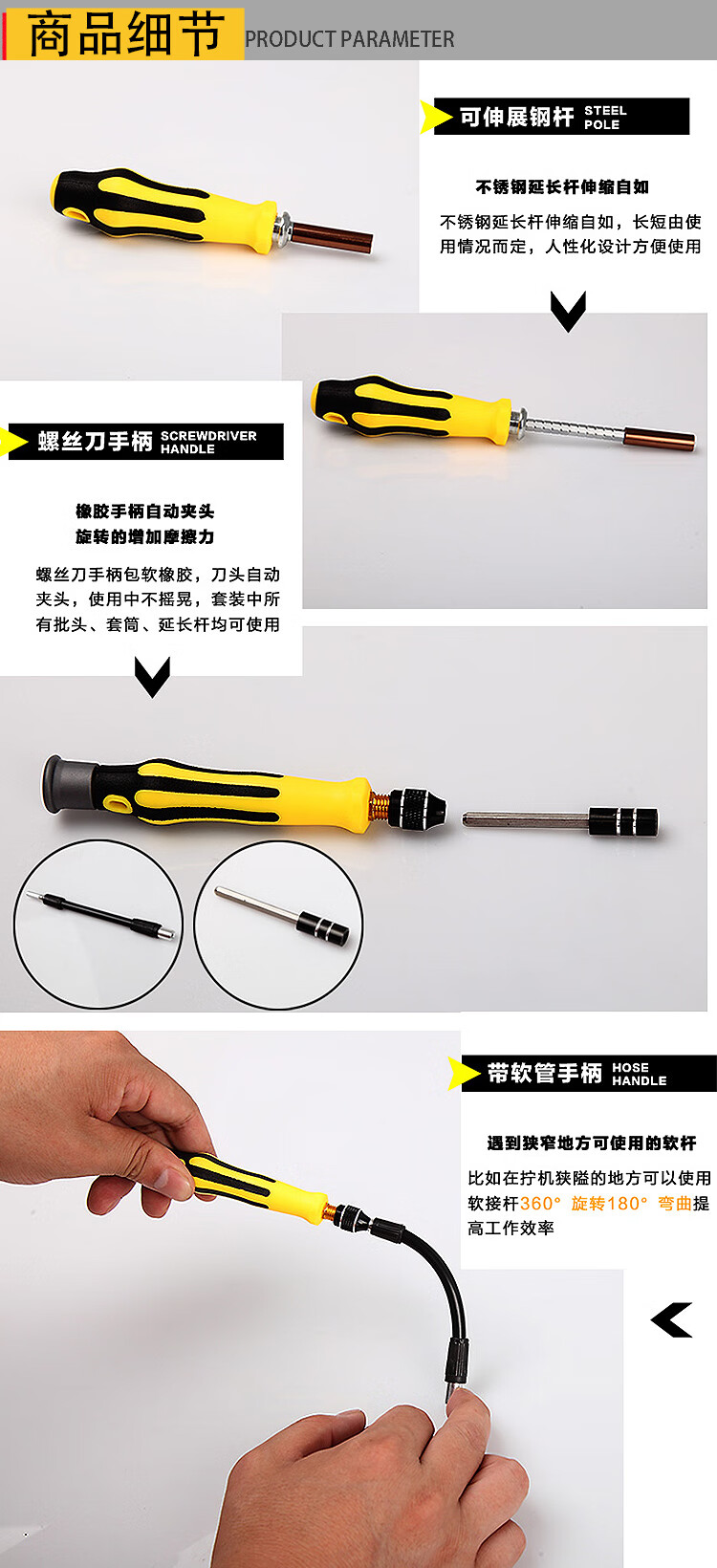 商品细节 PRODUCT PARAMETER

可伸展钢杆 STEEL POLE

不锈钢延长杆伸缩自如

不锈钢延长杆伸缩自如，长短由使用情况而定，人性化设计方便使用

螺丝刀手柄 SCREWDRIVER HANDLE

橡胶手柄自动夹头
旋转的增加摩擦力

螺丝刀手柄包软橡胶，刀头自动夹头，使用中不摇晃，套装中所有批头、套筒、延长杆均可使用

带软管手柄 HOSE HANDLE

遇到狭窄地方可使用的软杆

比如在拧机狭隘的地方可以使用软接杆360° 旋转180° 弯曲提高工作效率