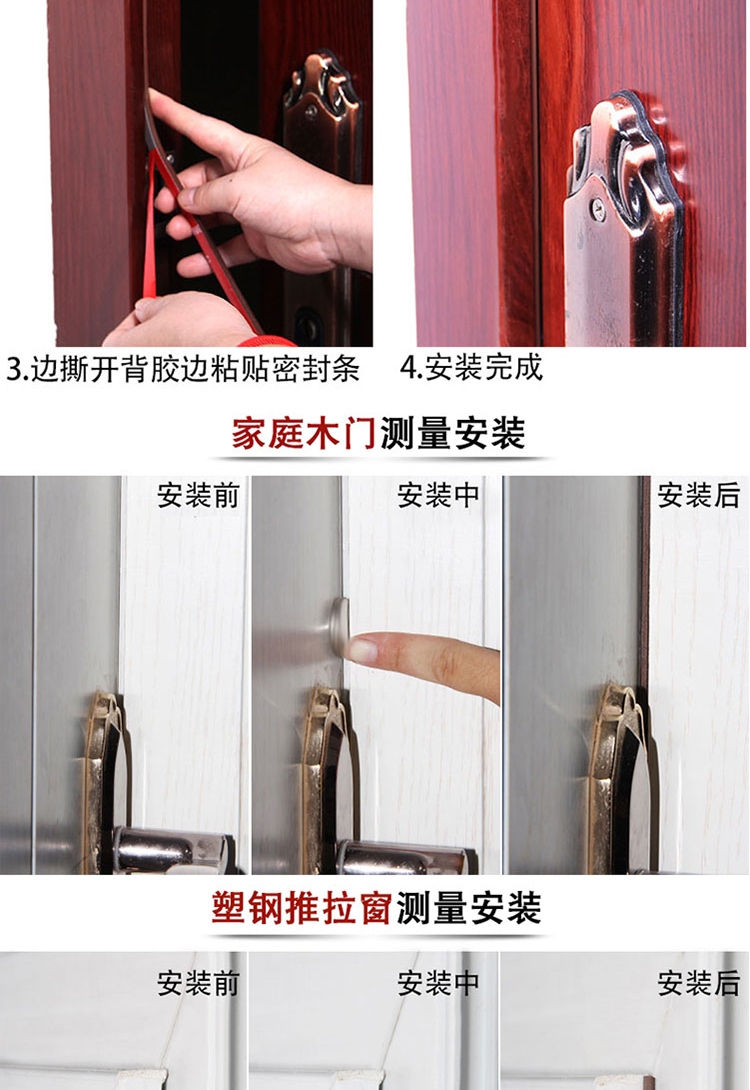 3.边撕开背胶边粘贴密封条

4.安装完成

家庭木门测量安装

安装前

安装中

安装后

塑钢推拉窗测量安装

安装前

安装中

安装后