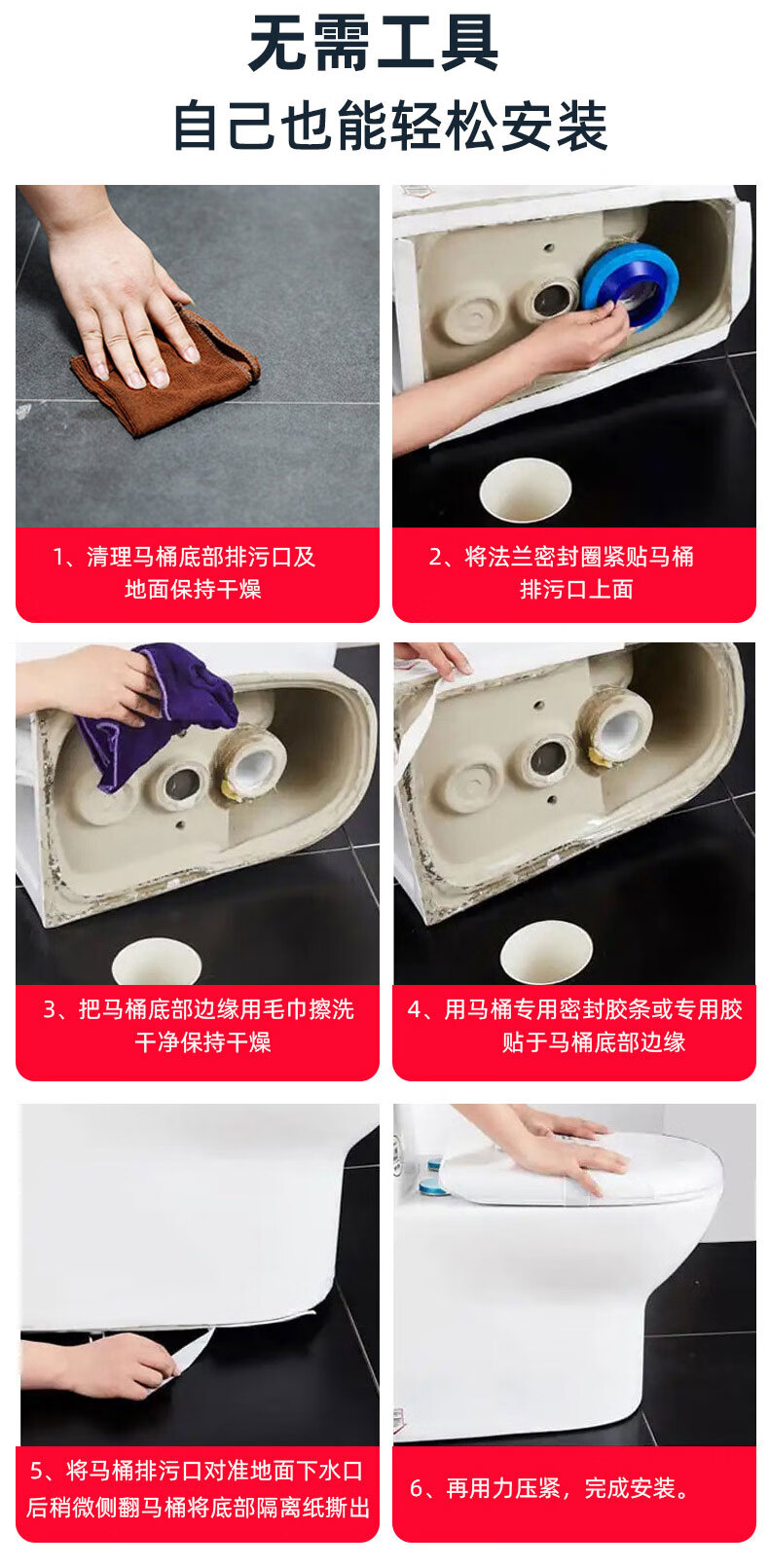 无需工具
自己也能轻松安装

1、清理马桶底部排污口及地面保持干燥

2、将法兰密封圈紧贴马桶排污口上面

3、把马桶底部边缘用毛巾擦洗干净保持干燥

4、用马桶专用密封胶条或专用胶贴于马桶底部边缘

5、将马桶排污口对准地面下水口后稍微侧翻马桶将底部隔离纸撕出

6、再用力压紧，完成安装。