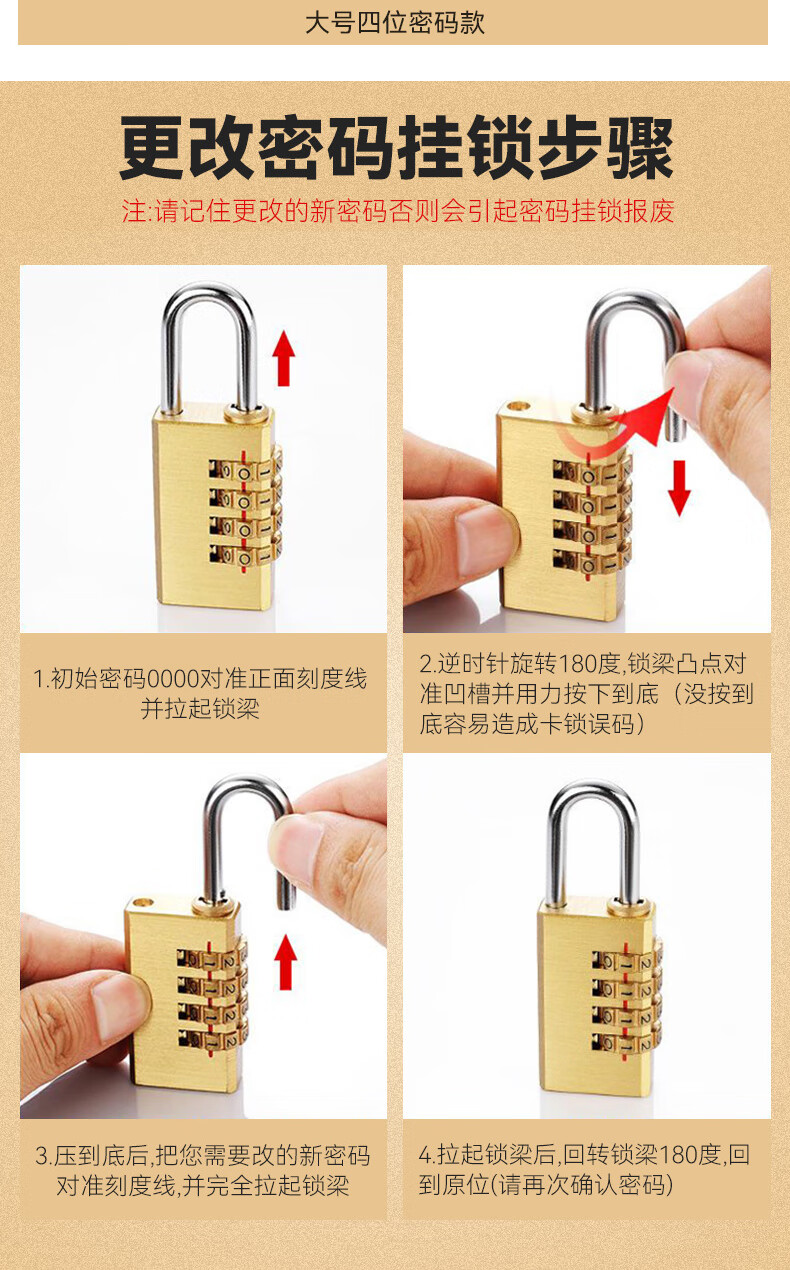 大号四位密码款

更改密码挂锁步骤

注:请记住更改的新密码否则会引起密码挂锁报废

1.初始密码0000对准正面刻度线并拉起锁梁

2.逆时针旋转180度,锁梁凸点对准凹槽并用力按下到底（没按到底容易造成卡锁误码）

3.压到底后,把您需要改的新密码对准刻度线,并完全拉起锁梁

4.拉起锁梁后,回转锁梁180度,回到原位(请再次确认密码)