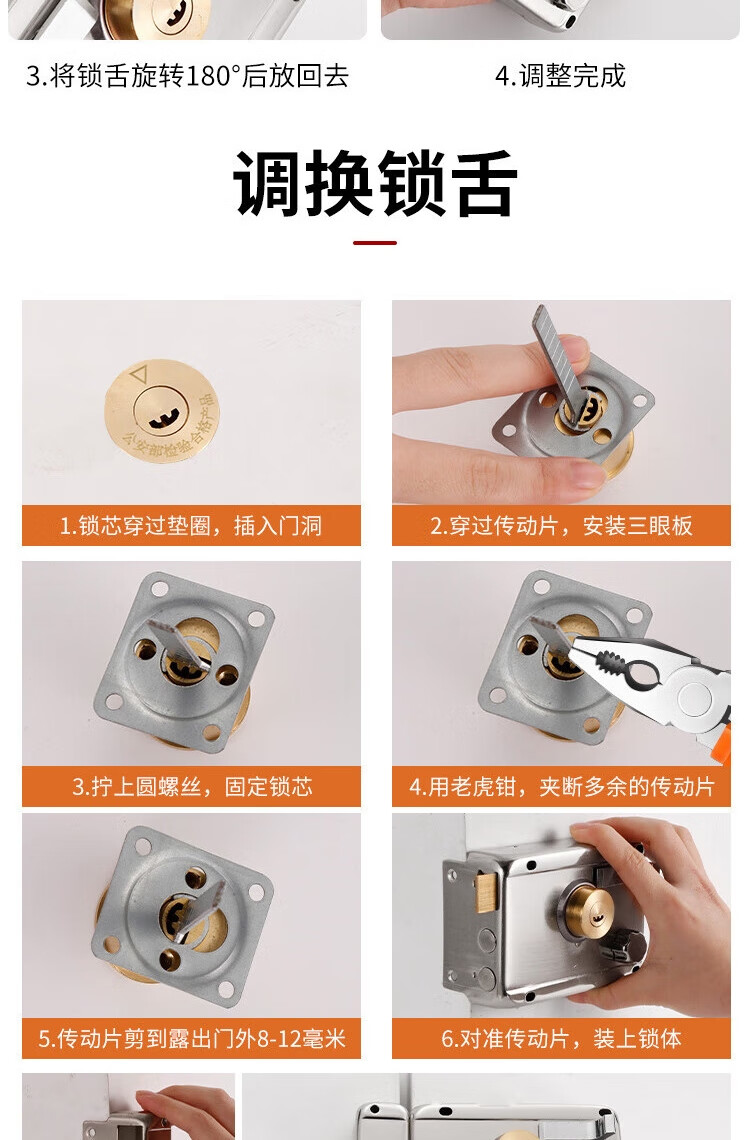 3.将锁舌旋转180°后放回去

4.调整完成

调换锁舌

公安部检验合格

1.锁芯穿过垫圈，插入门洞

2.穿过传动片，安装三眼板

3.拧上圆螺丝，固定锁芯

4.用老虎钳，夹断多余的传动片

5.传动片剪到露出门外8-12毫米

6.对准传动片，装上锁体