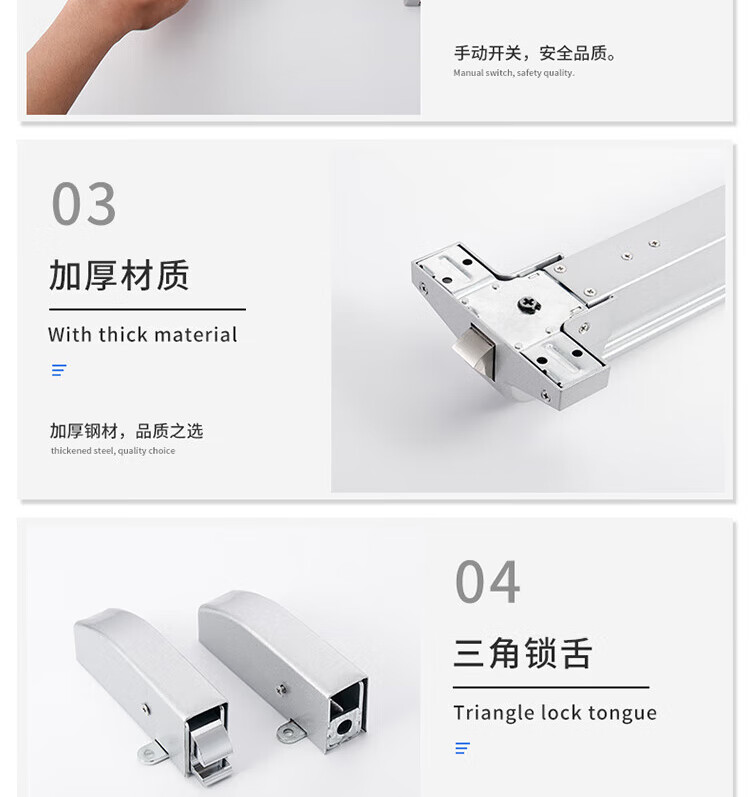 手动开关，安全品质。
Manual switch, safety quality.

03
加厚材质
With thick material

加厚钢材，品质之选
thickened steel, quality choice

04
三角锁舌
Triangle lock tongue