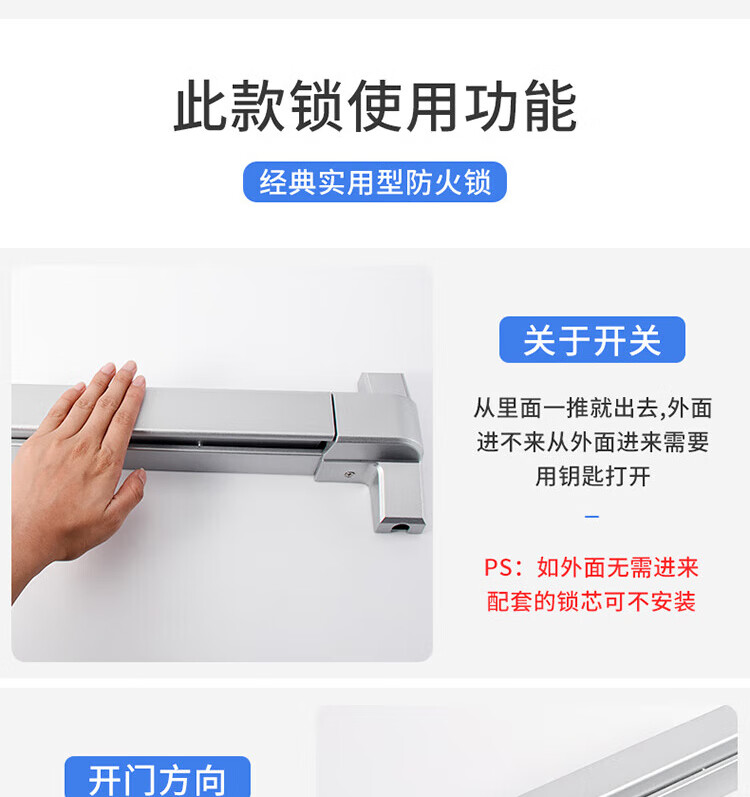 此款锁使用功能

经典实用型防火锁

关于开关

从里面一推就出去,外面进不来从外面进来需要用钥匙打开

PS：如外面无需进来配套的锁芯可不安装

开门方向