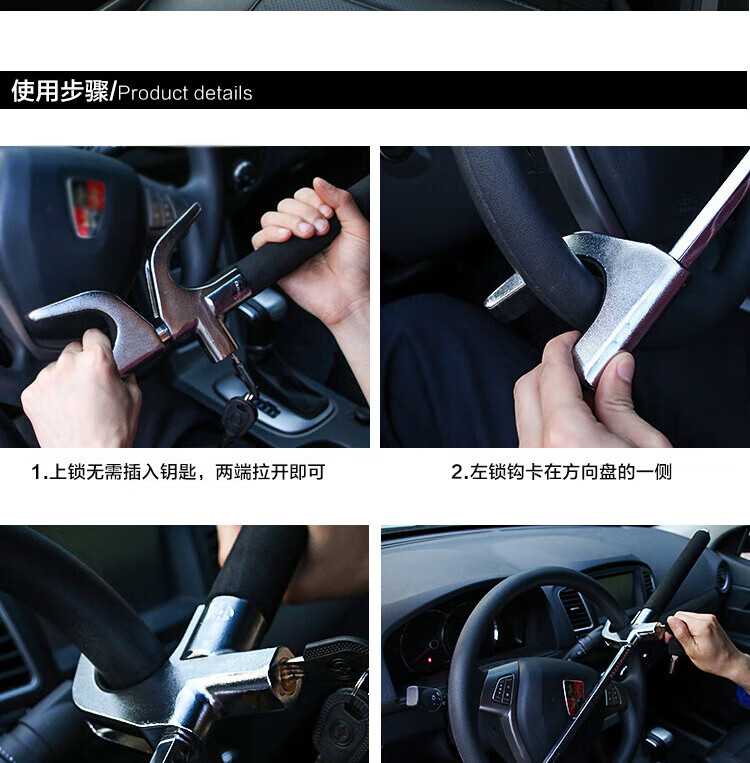 使用步骤/Product details

1.上锁无需插入钥匙，两端拉开即可

2.左锁钩卡在方向盘的一侧