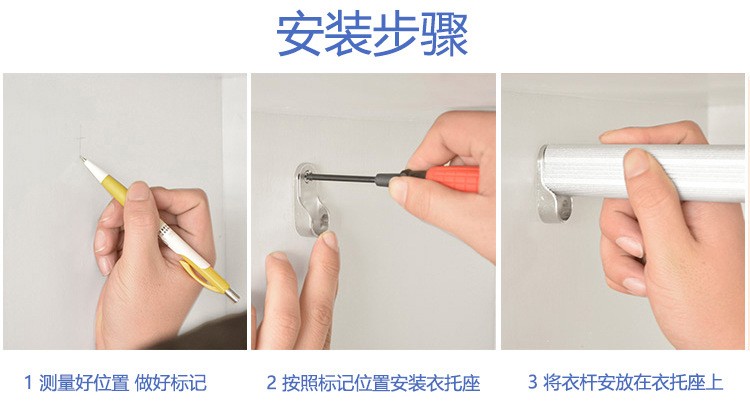 安装步骤

1 测量好位置 做好标记

2 按照标记位置安装衣托座

3 将衣杆安放在衣托座上