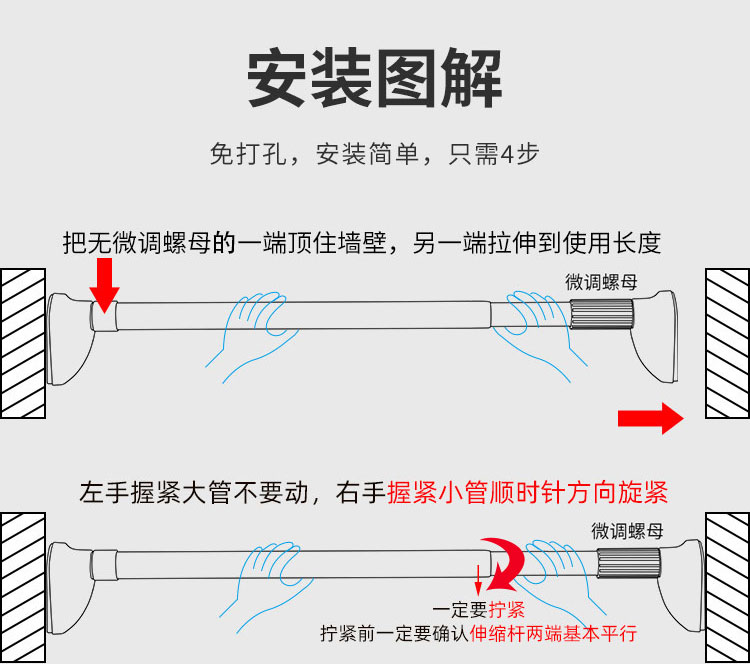 安装图解

免打孔，安装简单，只需4步

把无微调螺母的一端顶住墙壁，另一端拉伸到使用长度

微调螺母

左手握紧大管不要动，右手握紧小管顺时针方向旋紧

微调螺母

一定要拧紧

拧紧前一定要确认伸缩杆两端基本平行