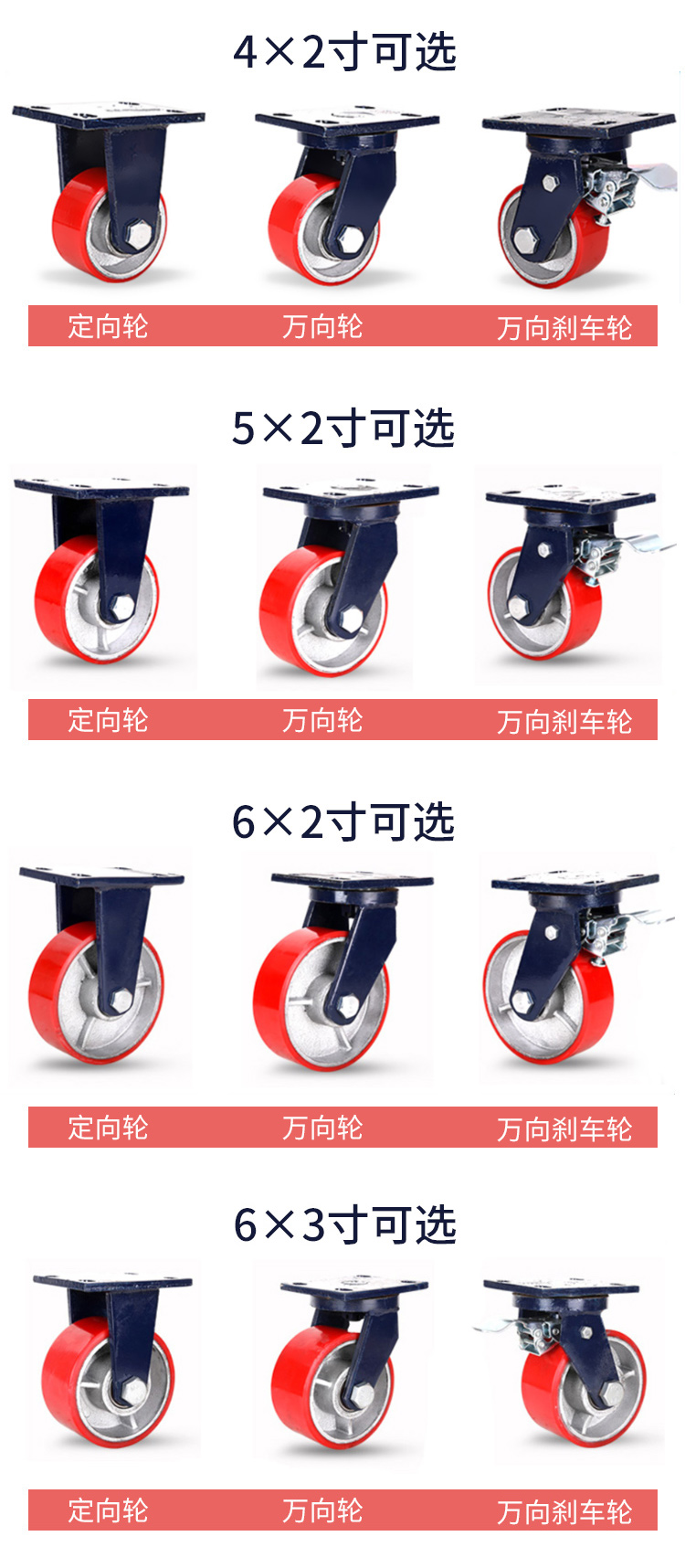 4×2寸可选

定向轮 万向轮 万向刹车轮

5×2寸可选

定向轮 万向轮 万向刹车轮

6×2寸可选

定向轮 万向轮 万向刹车轮

6×3寸可选

定向轮 万向轮 万向刹车轮