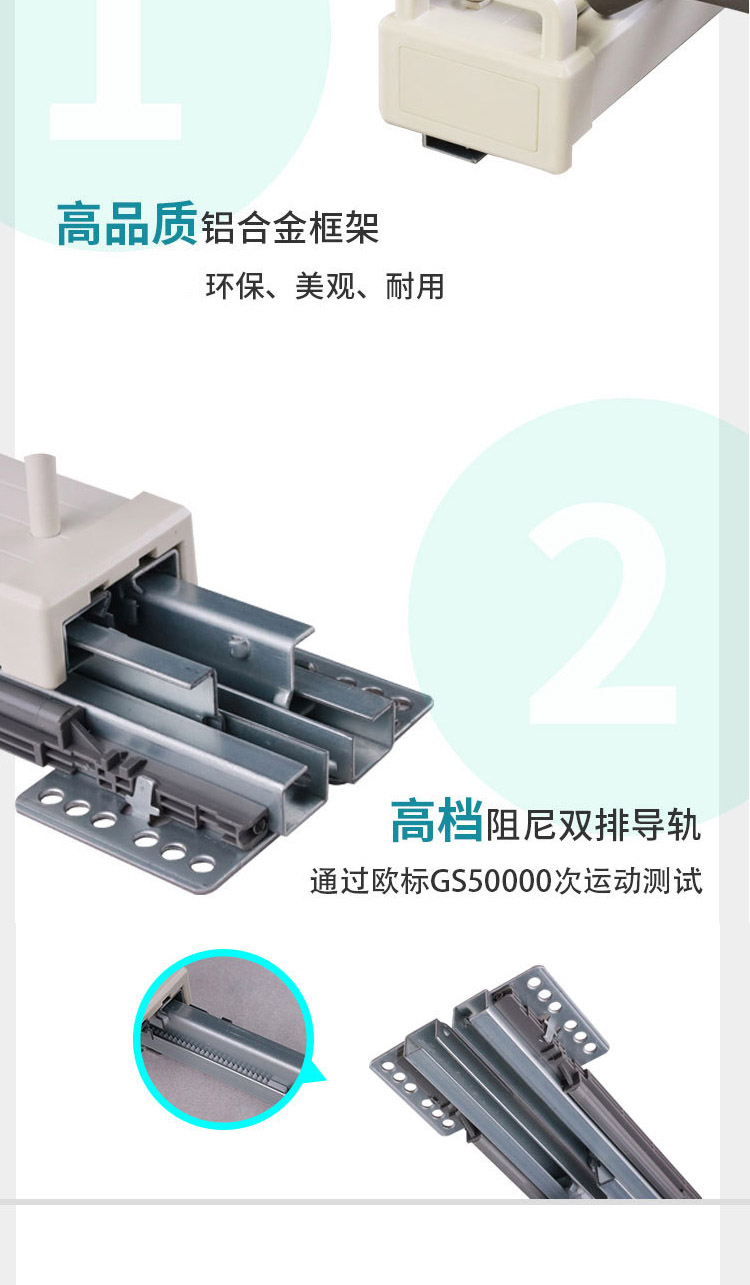 1

高品质铝合金框架

环保、美观、耐用

2

高档阻尼双排导轨

通过欧标GS50000次运动测试