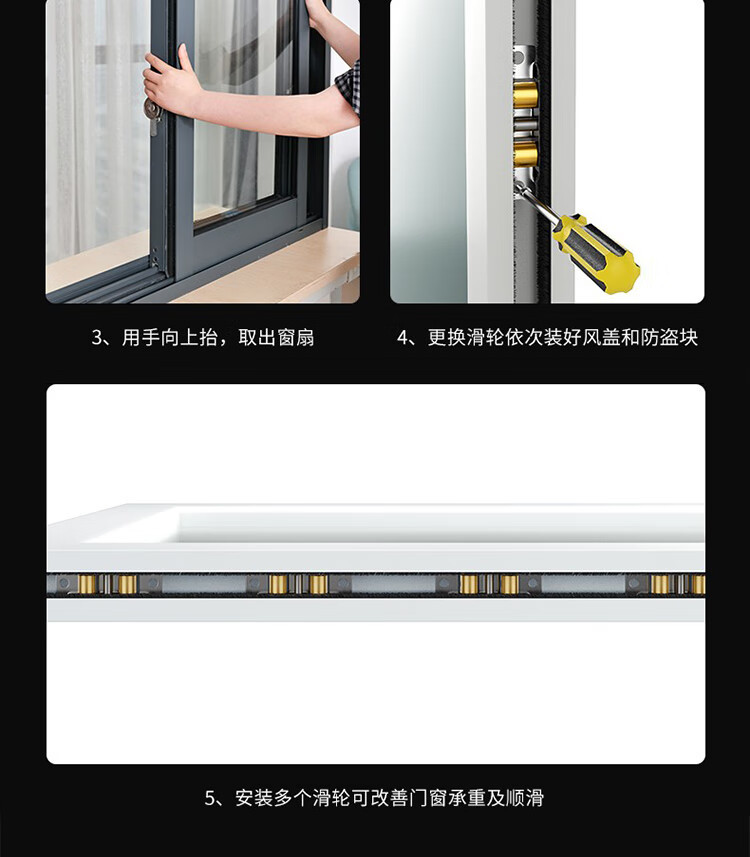 3、用手向上抬，取出窗扇

4、更换滑轮依次装好风盖和防盗块

5、安装多个滑轮可改善门窗承重及顺滑