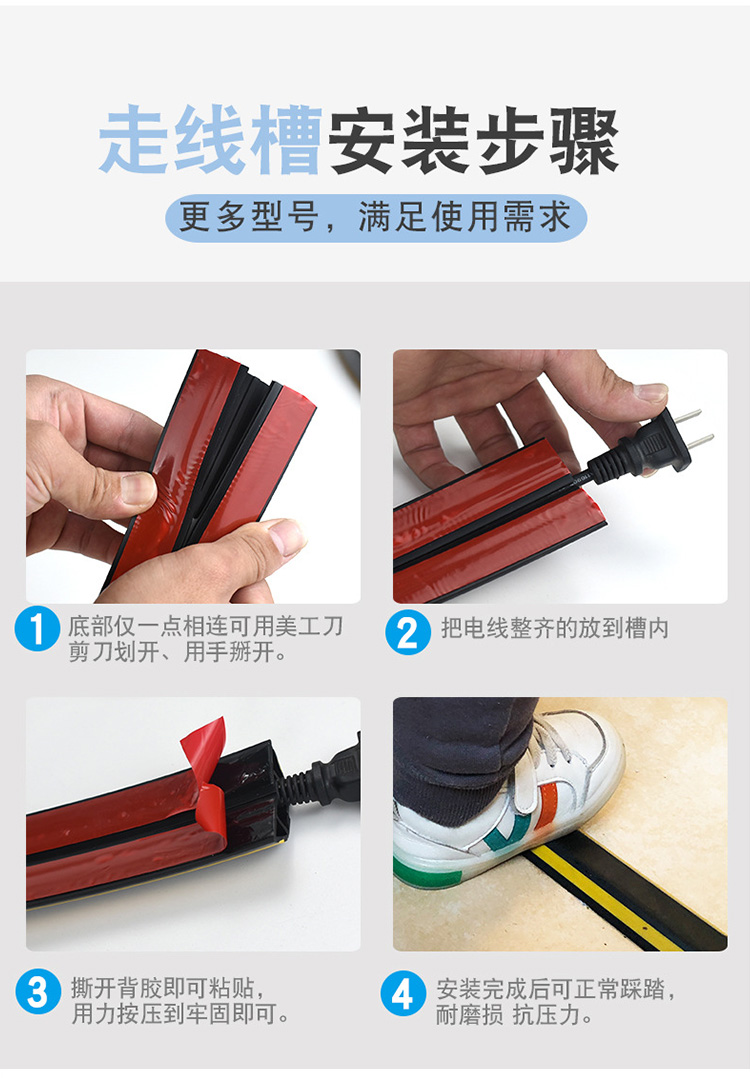 走线槽安装步骤

更多型号，满足使用需求

1 底部仅一点相连可用美工刀剪刀划开、用手掰开。

2 把电线整齐的放到槽内

3 撕开背胶即可粘贴，用力按压到牢固即可。

4 安装完成后可正常踩踏，耐磨损 抗压力。