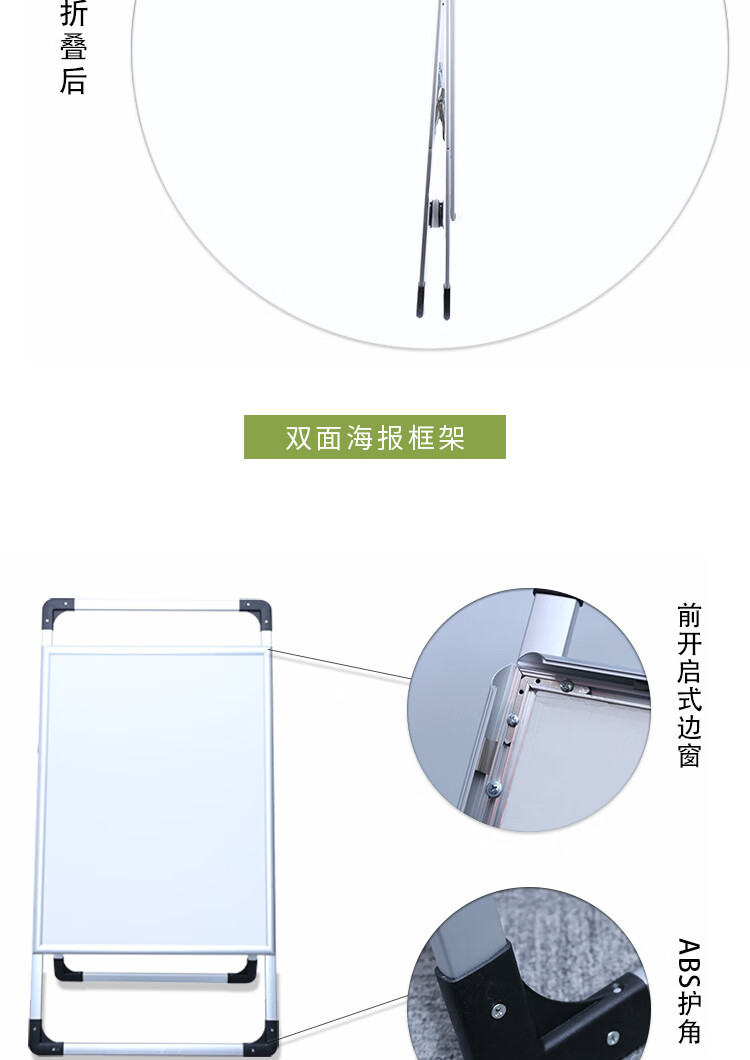 折叠后

双面海报框架

前开启式边窗

ABS护角