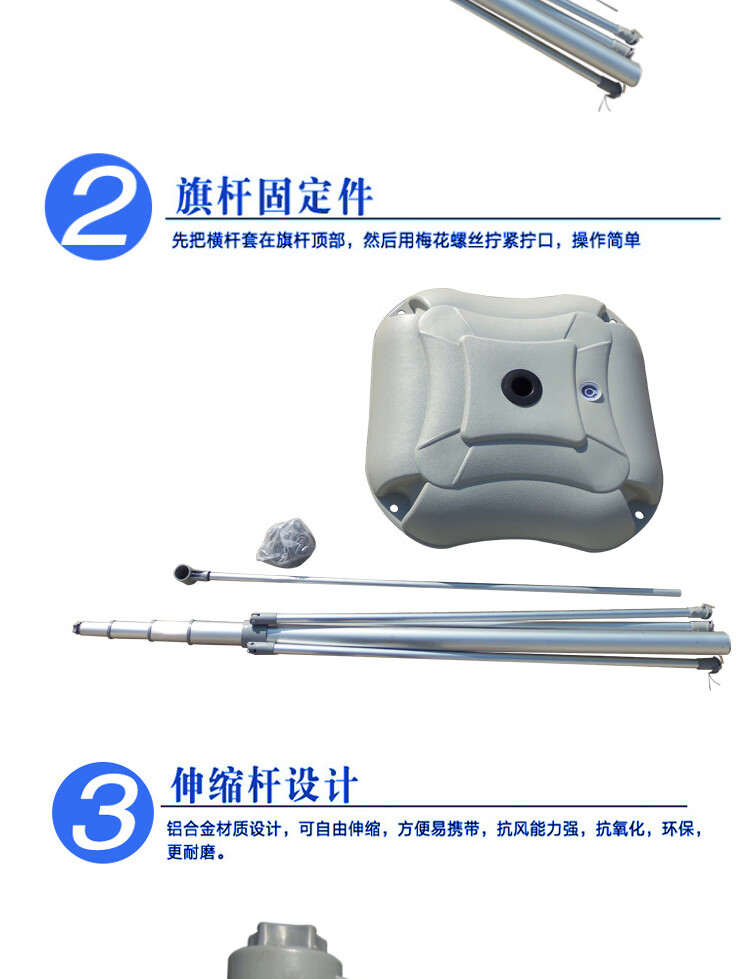 2
旗杆固定件
先把横杆套在旗杆顶部，然后用梅花螺丝拧紧拧口，操作简单

3
伸缩杆设计
铝合金材质设计，可自由伸缩，方便易携带，抗风能力强，抗氧化，环保，更耐磨。