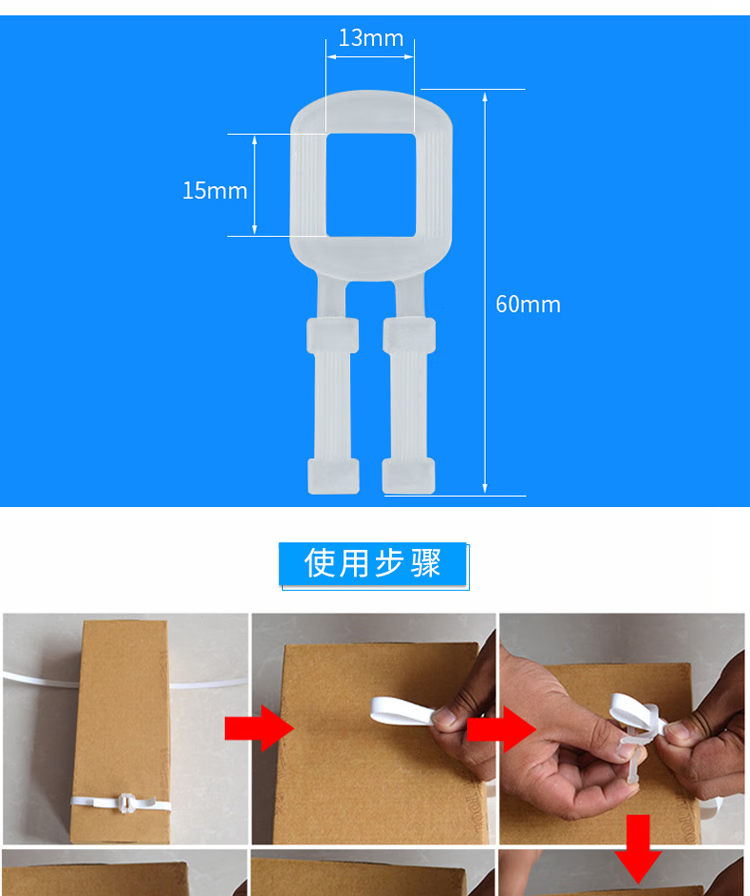 13mm

15mm

60mm

使用步骤