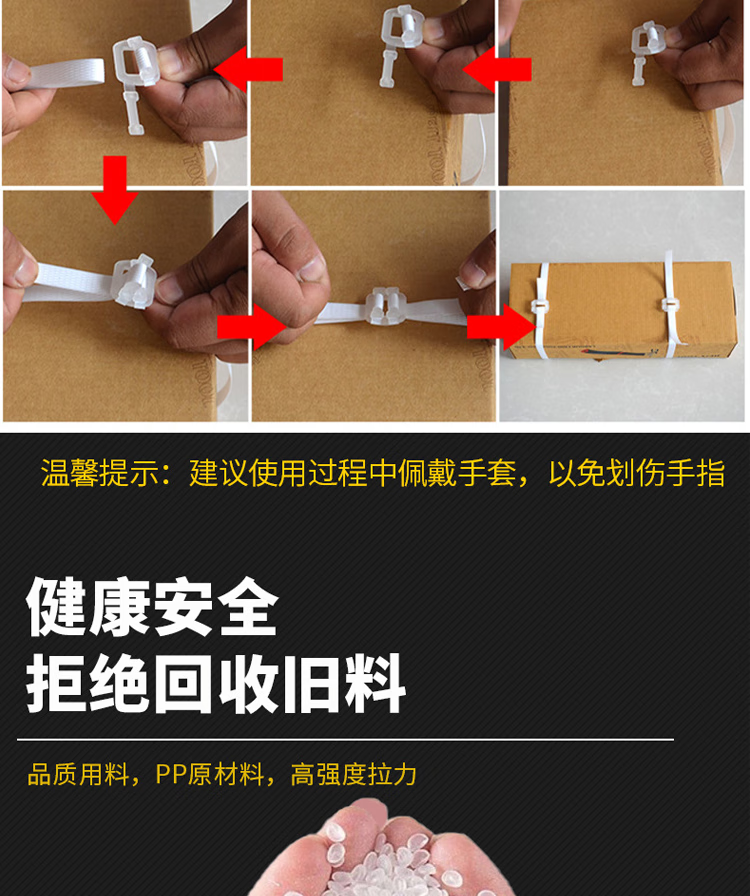 温馨提示：建议使用过程中佩戴手套，以免划伤手指

健康安全
拒绝回收旧料

品质用料，PP原材料，高强度拉力